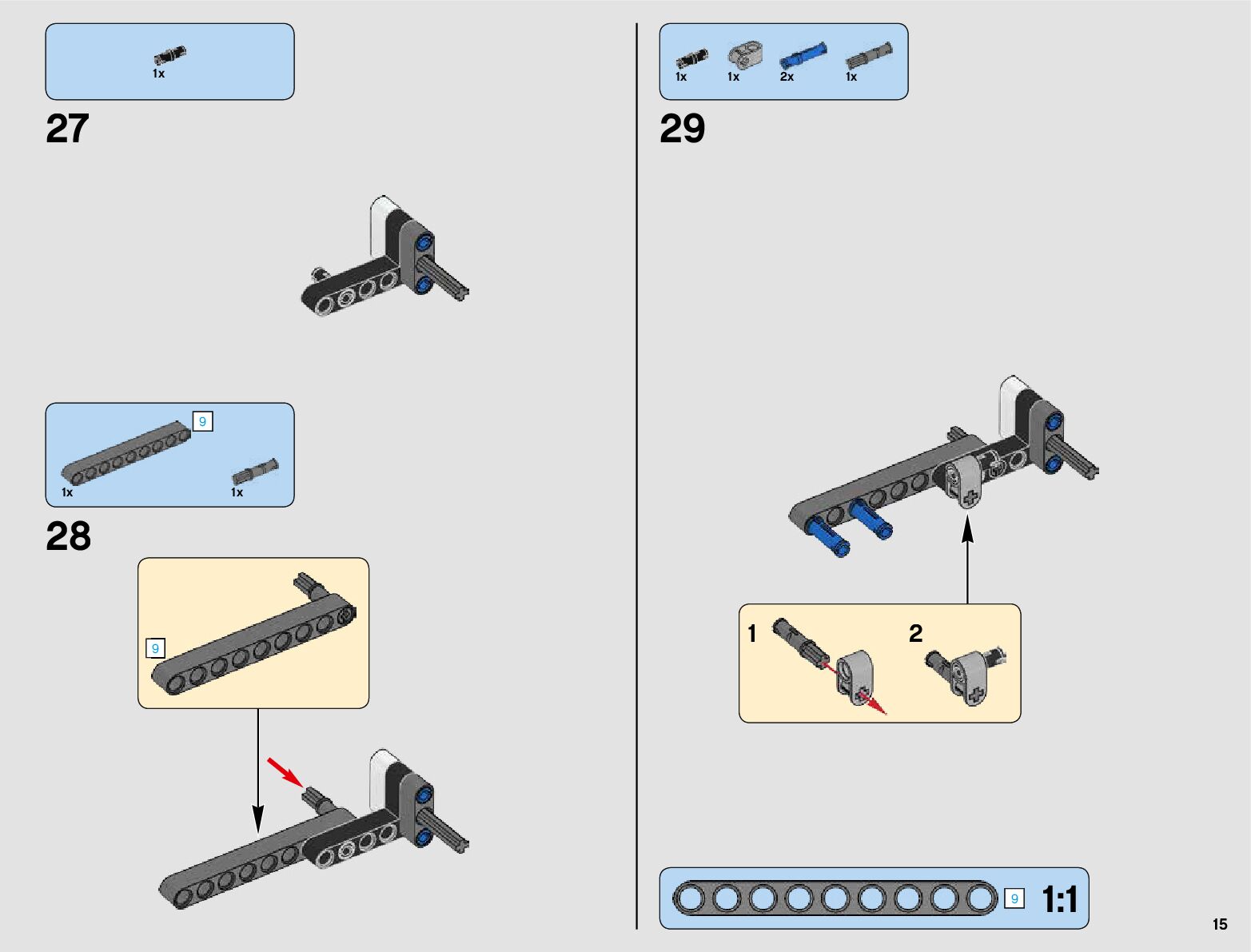 1x

27

9

1x

1x

28

9

1x 1x 2x 1x

29

1

2

9

1:1

15