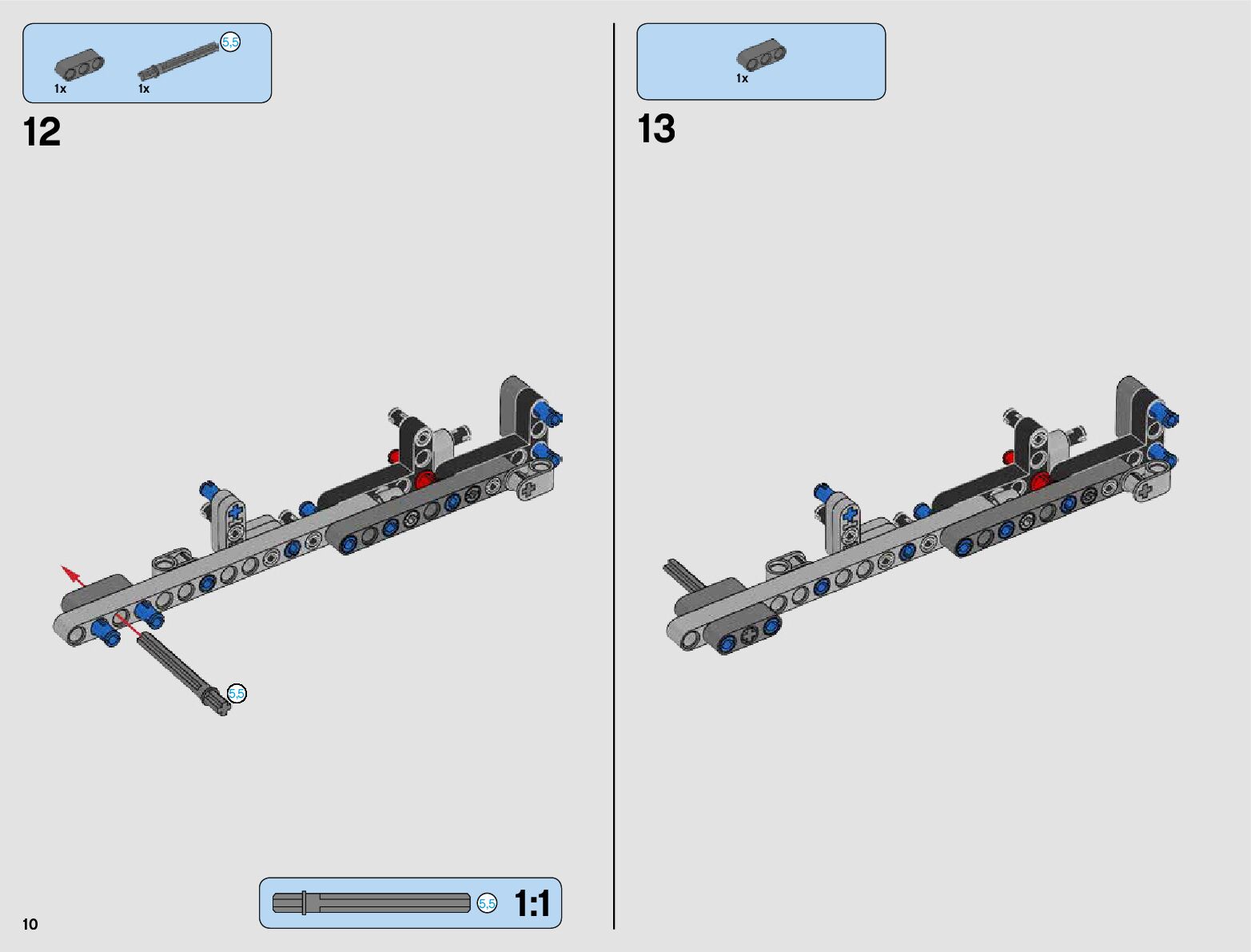 5,5

1x 1x

12

5,5

5,5 1:1

10

1x

13