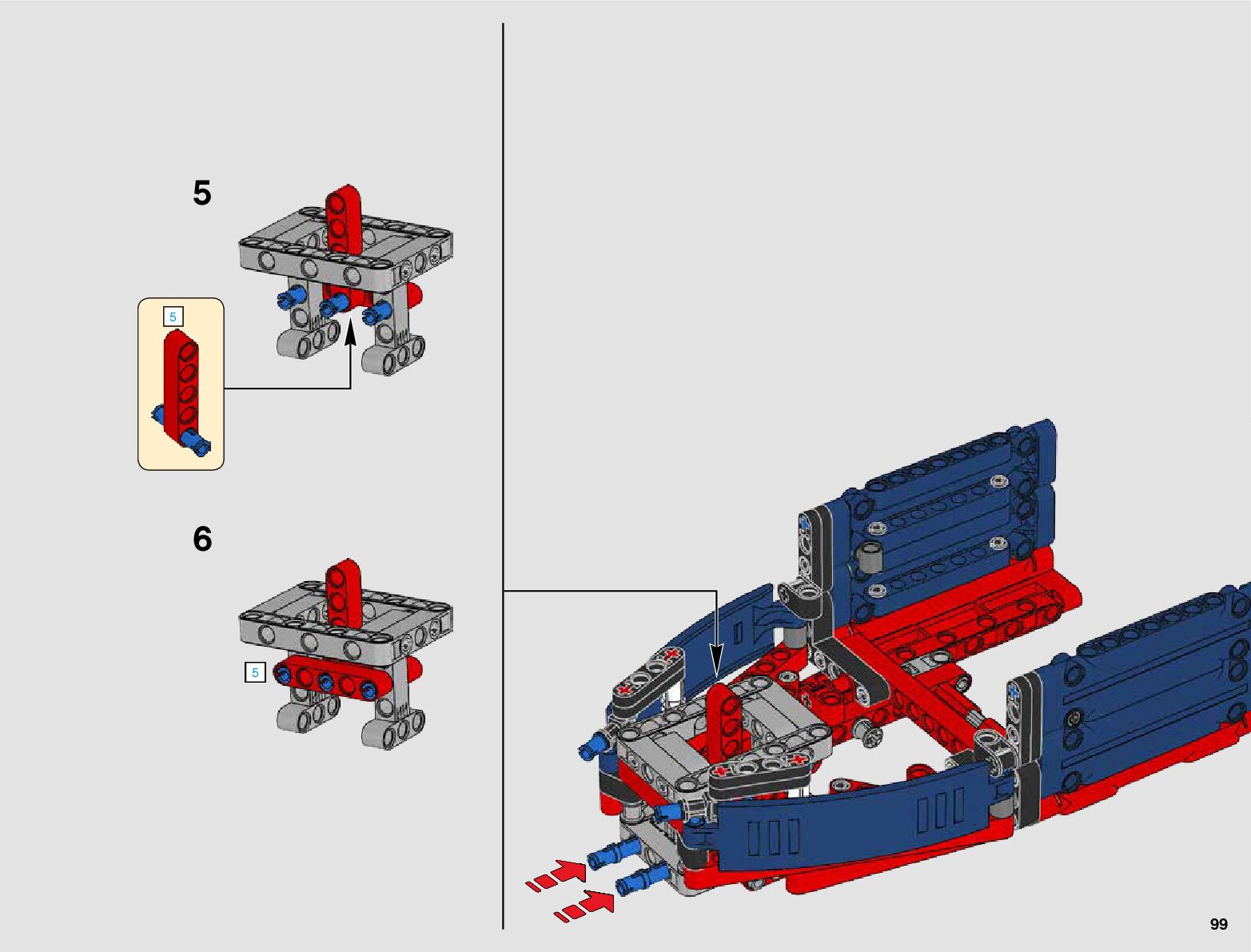 5

5

6

5

99