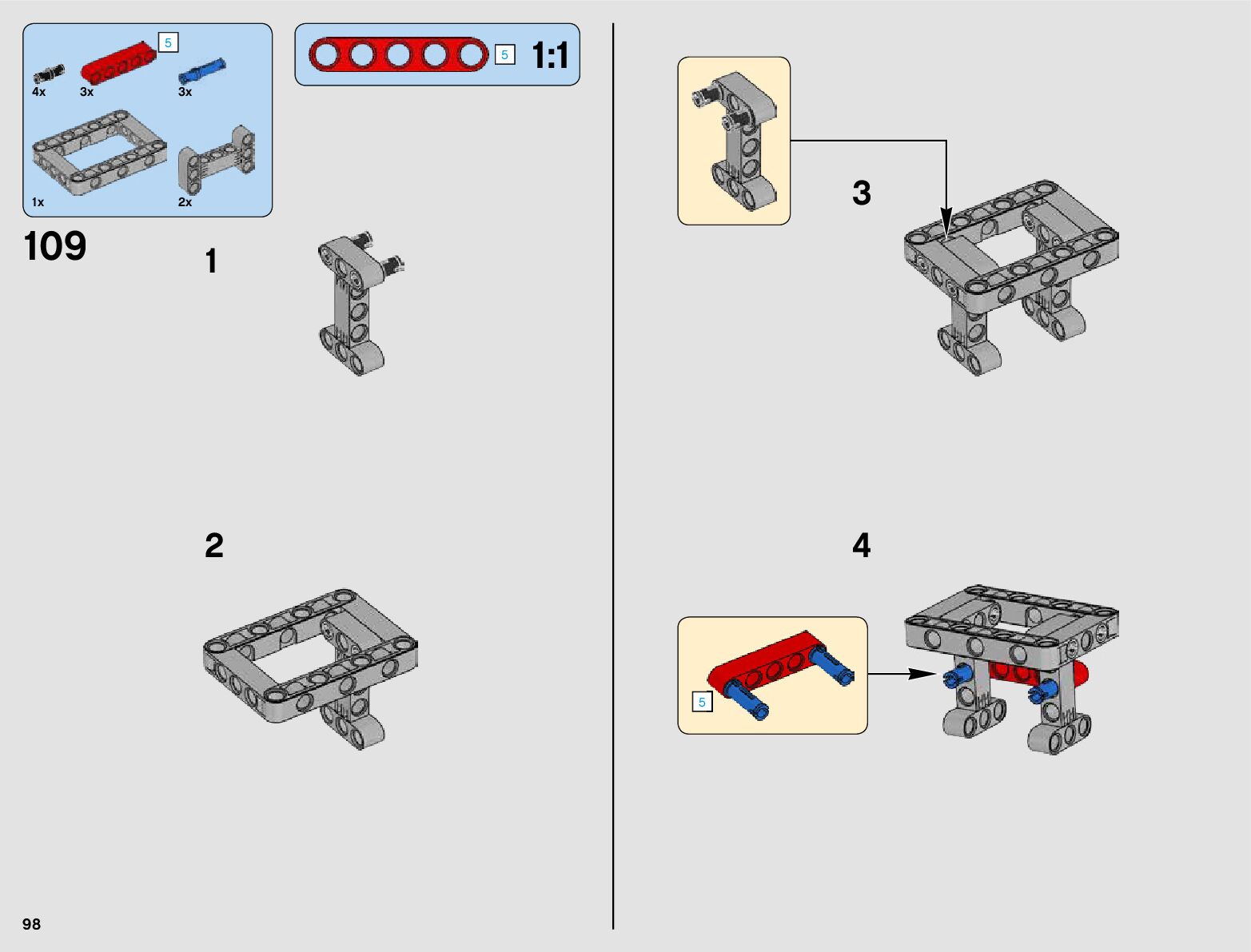 5
4x 3x 3x
1x 2x

5 1:1

109

1

2

3

4

5

98