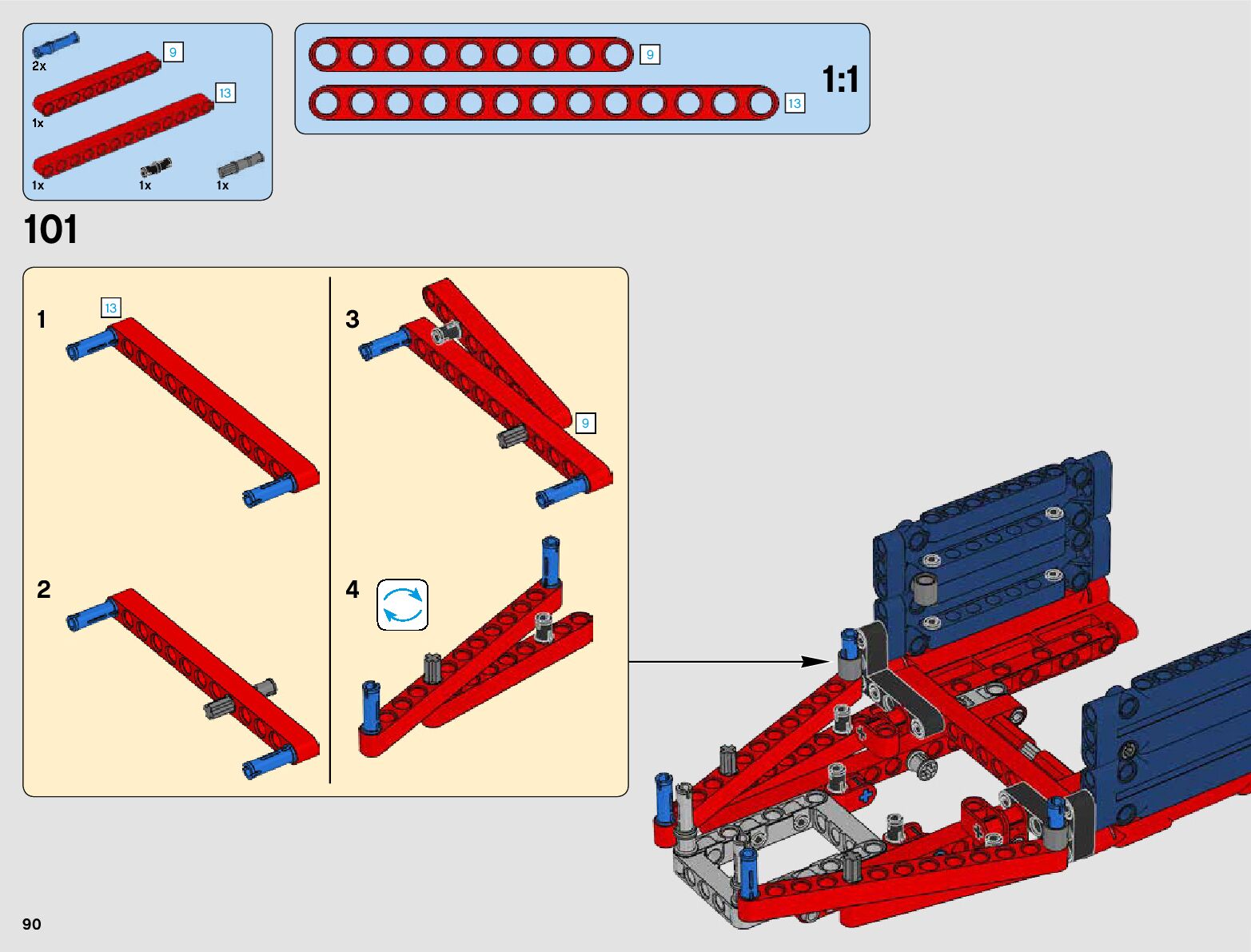 2x
9
1x
13
1x
1x
1x

9
13
1:1

101

1
13

2

3
9

4

90