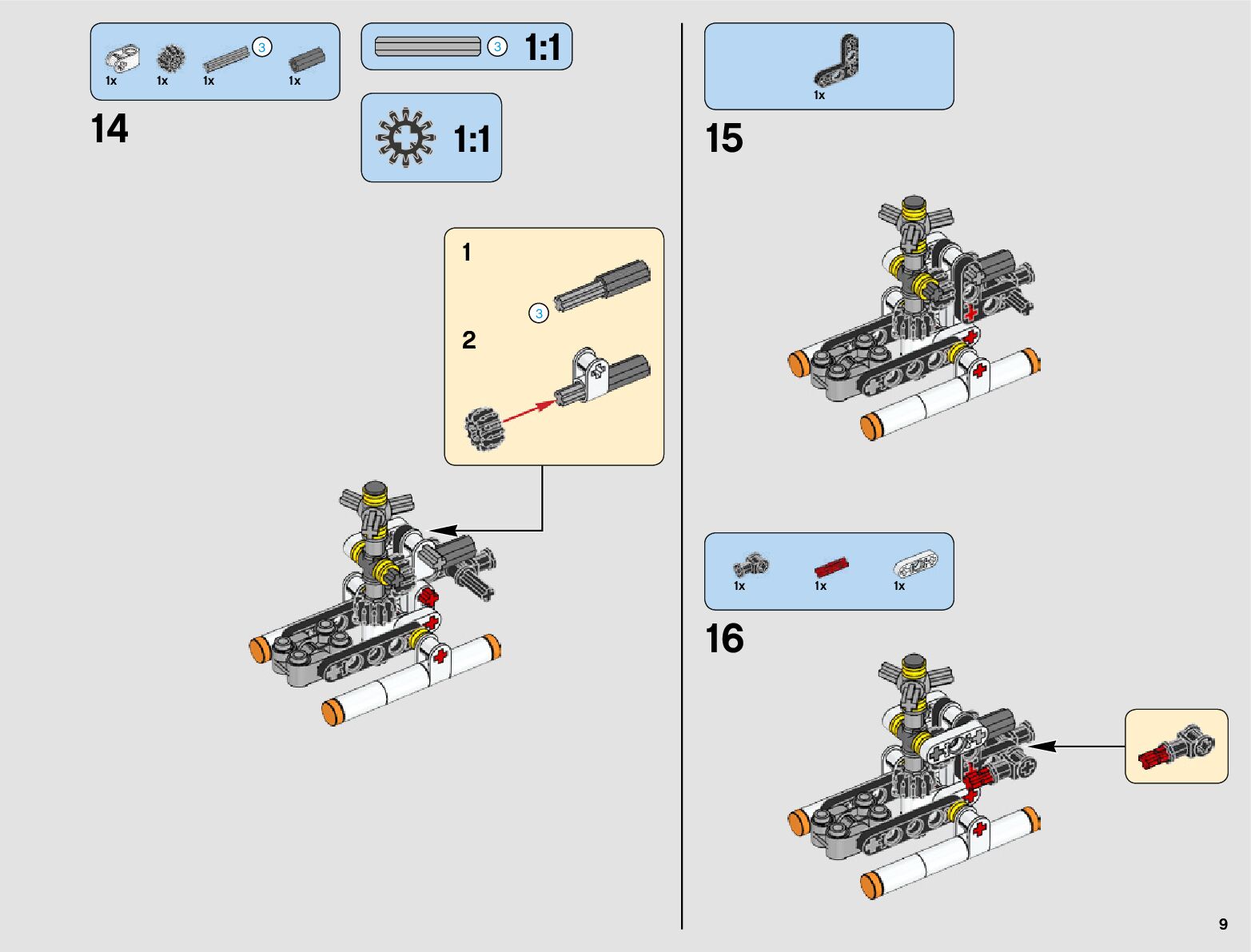 1x 1x 1x 3 1x

3 1:1

1:1

14

1

3

2

1x

15

1x 1x 1x

16

9