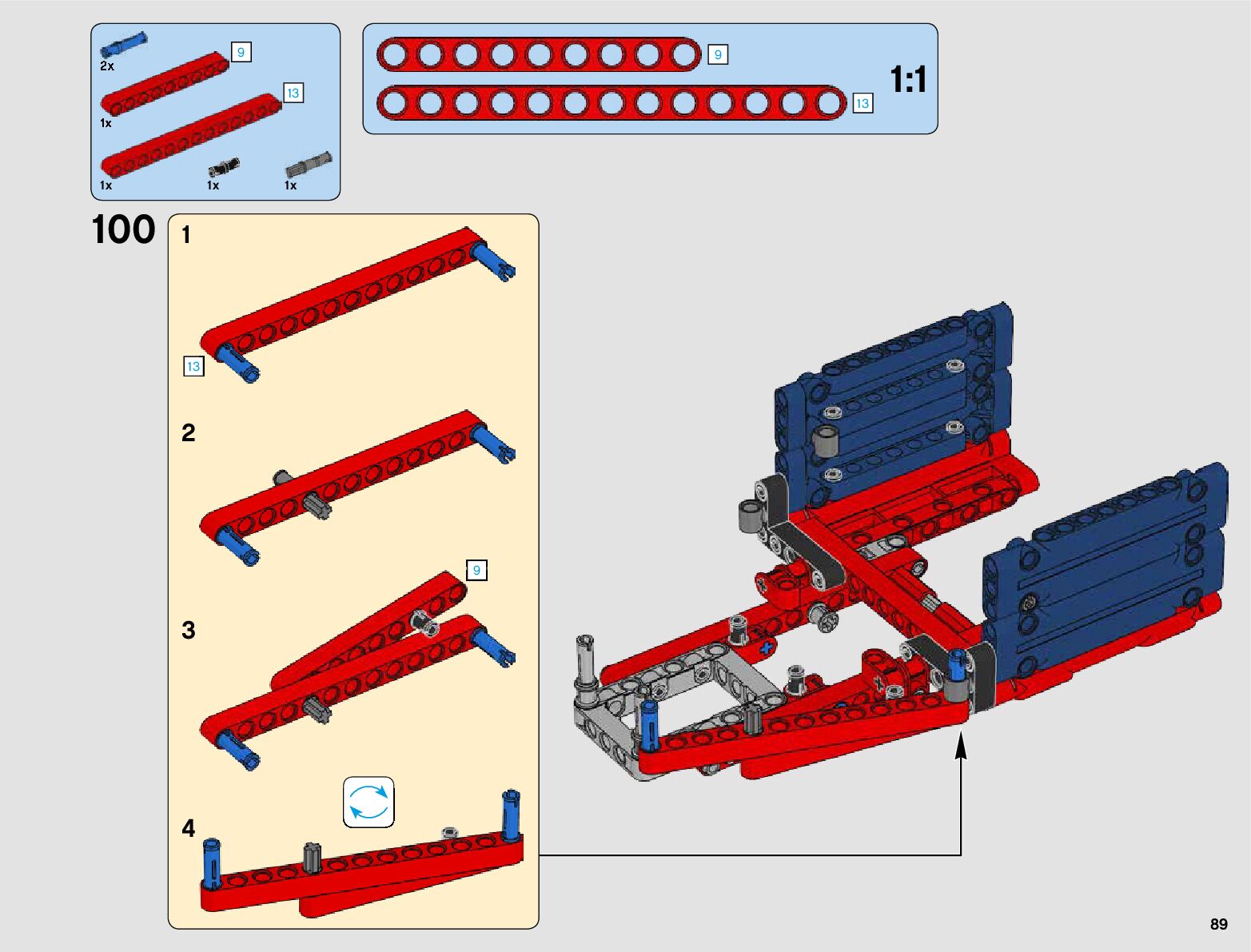 2x
9
1x
13
1x
1x
1x

9
13
1:1

100
1
13
2
3
9
4

89