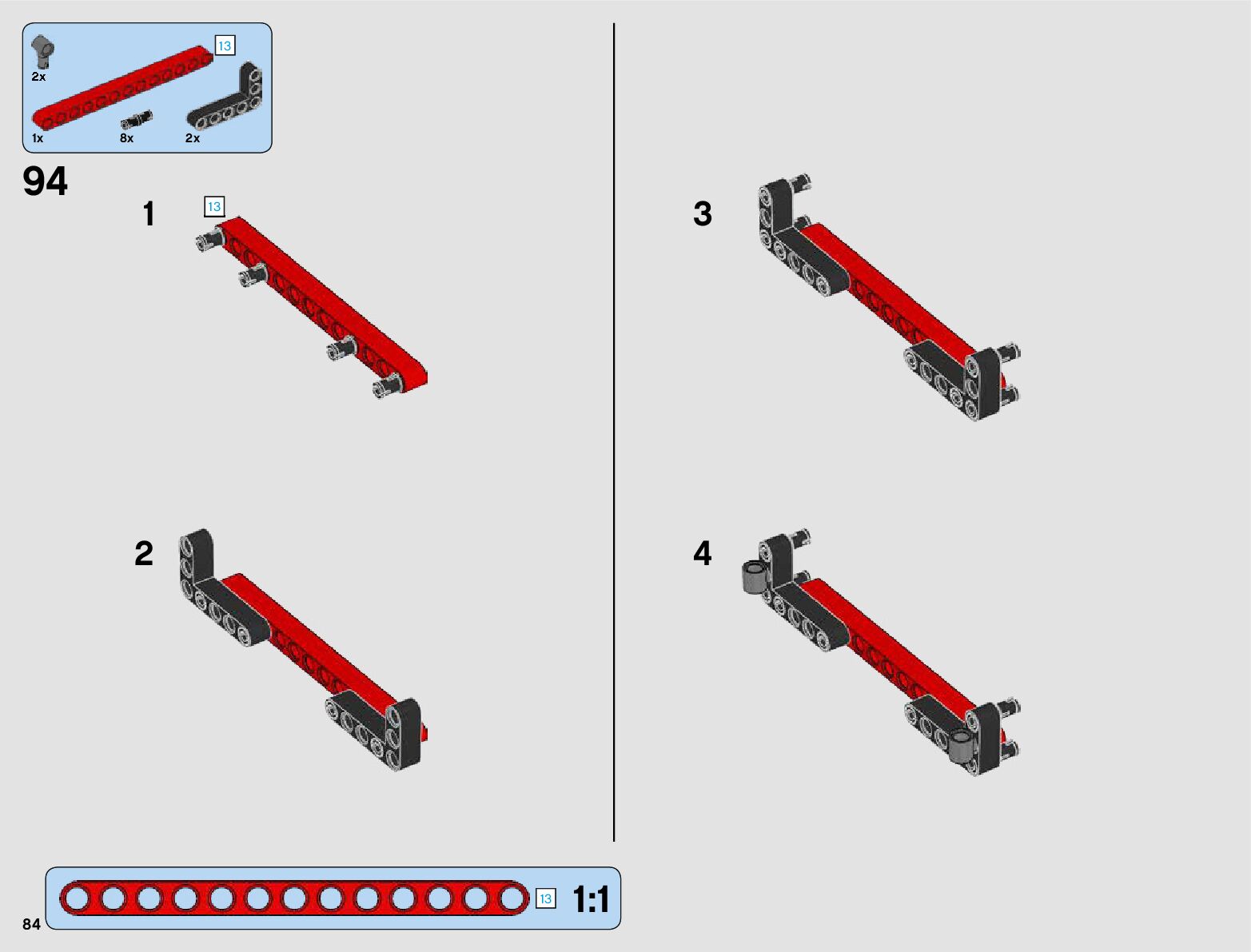 2x
13
1x
8x
2x

94

1
13

2

3

4

13 1:1

84