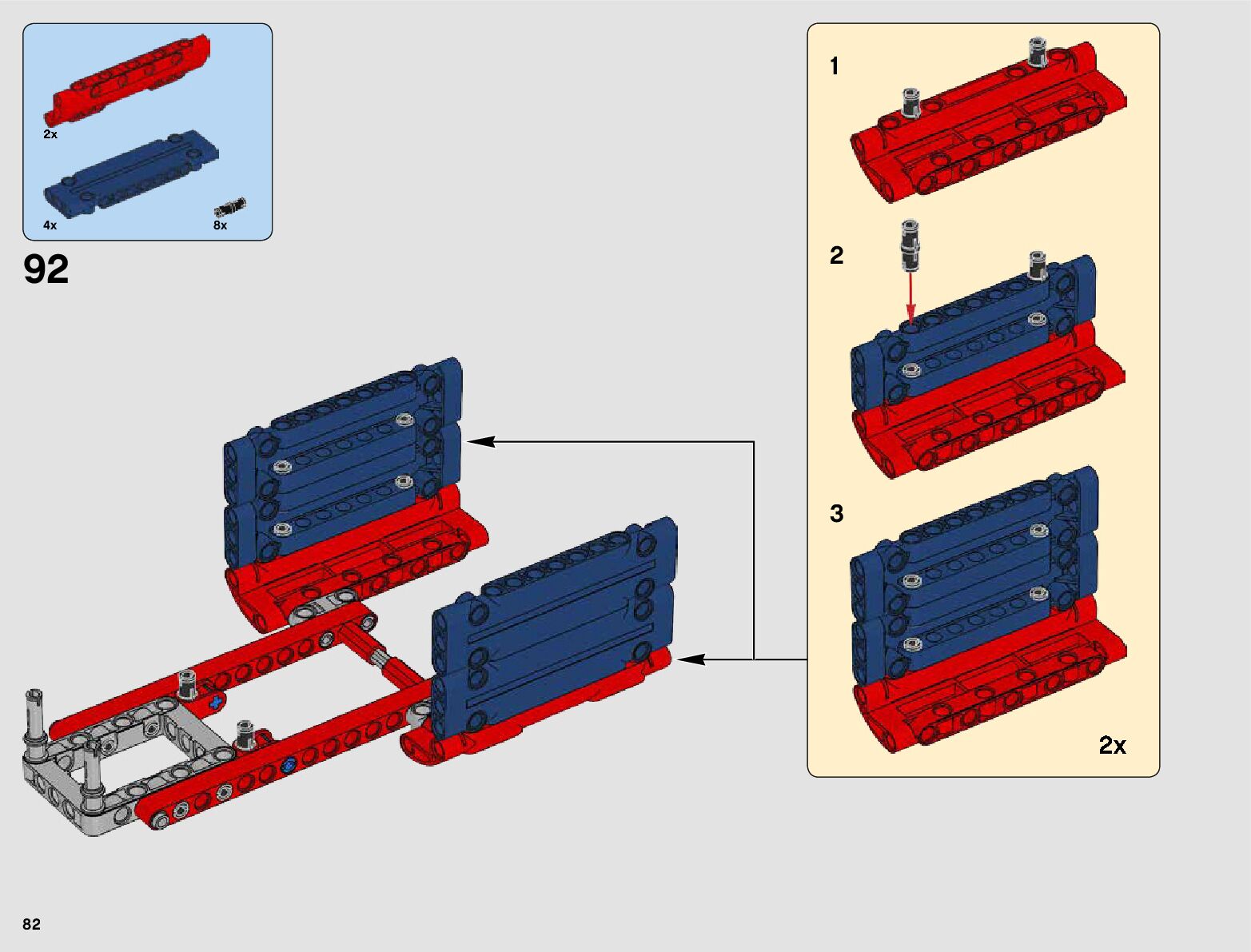 2x

4x

8x

92

1

2

3

2x

82