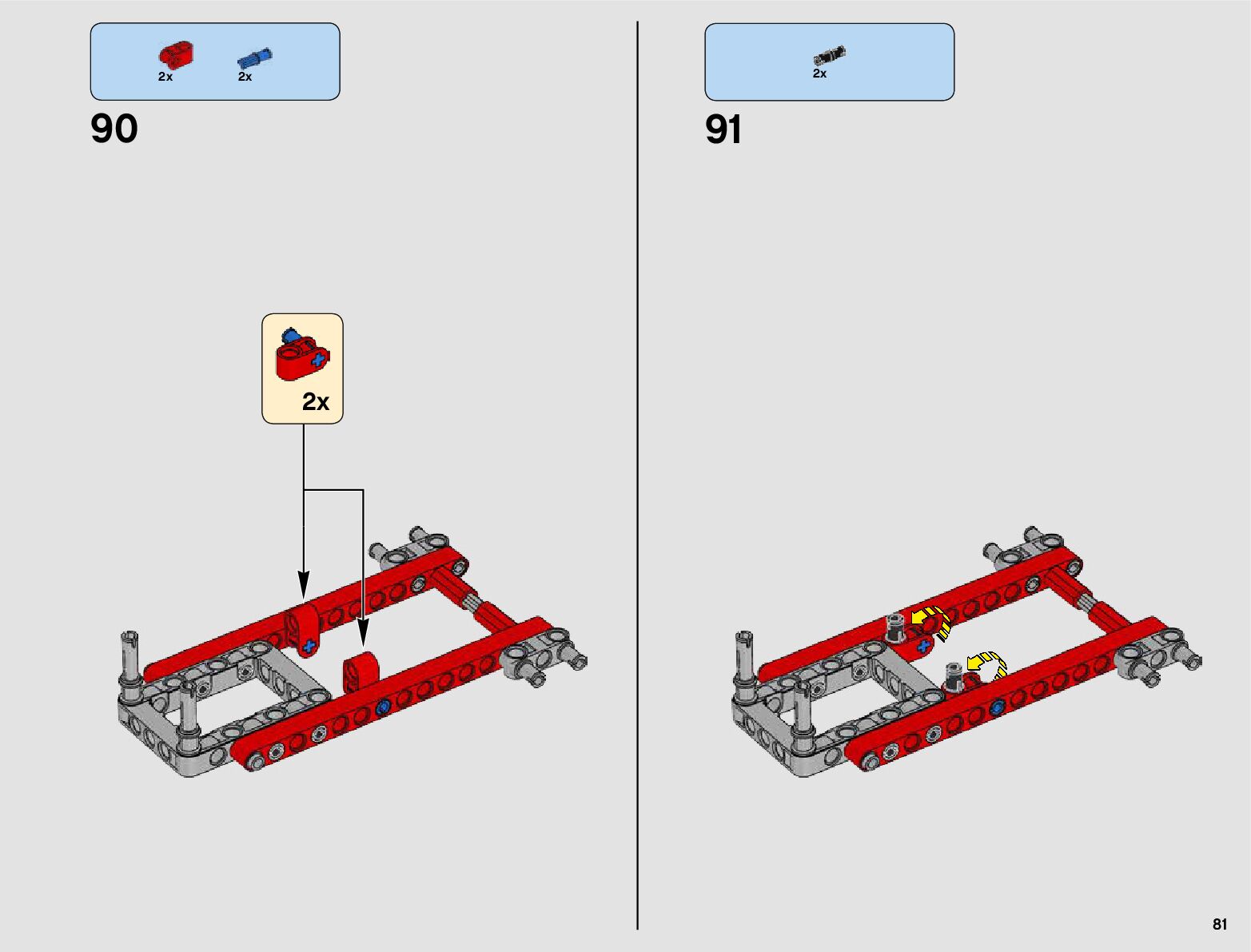 2x 2x

90

2x

2x

91

81