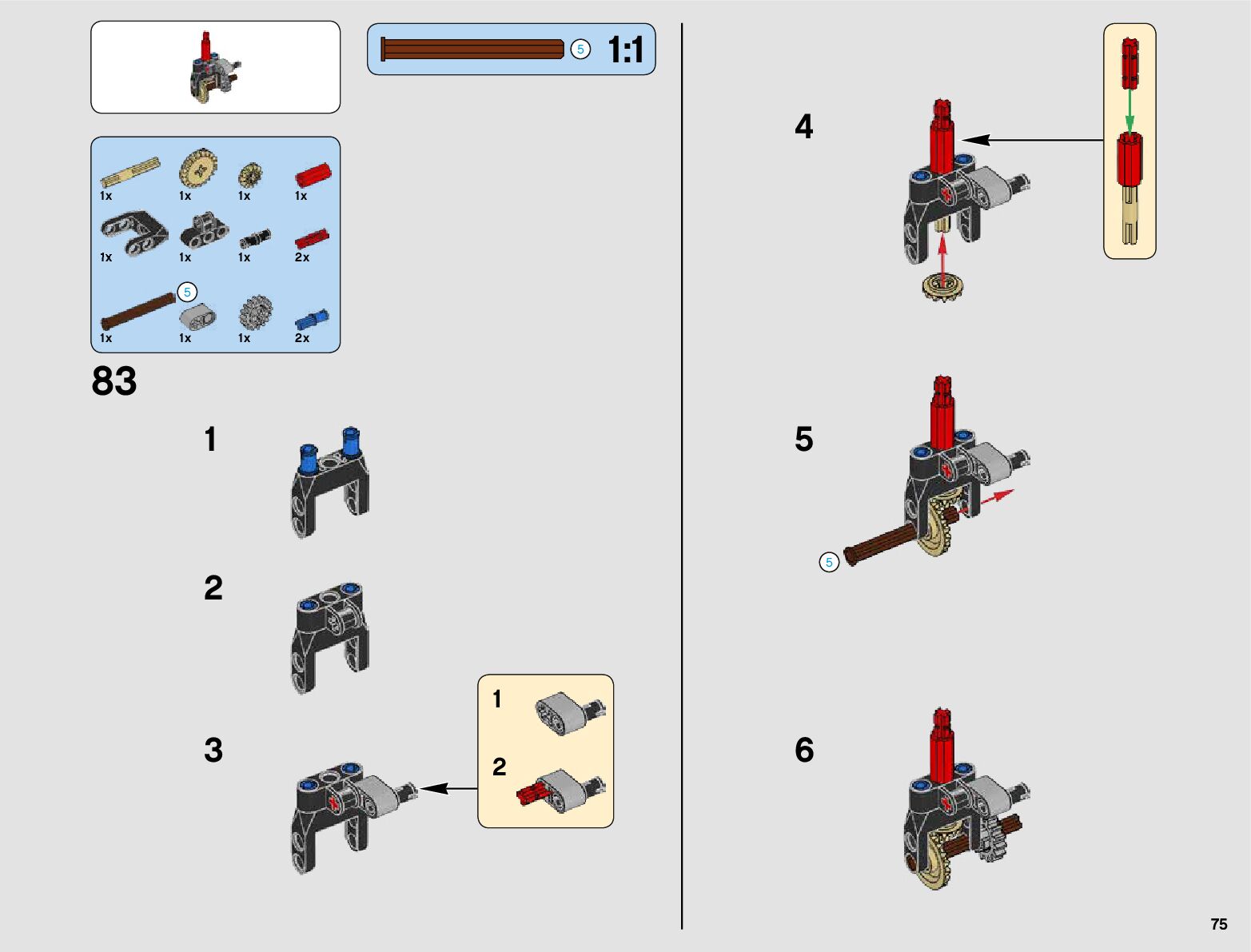 5 1:1

1x 1x 1x 1x
1x 1x 1x 2x
5
1x 1x 1x 2x

83

1

2

3

1

2

4

5

5

6

75