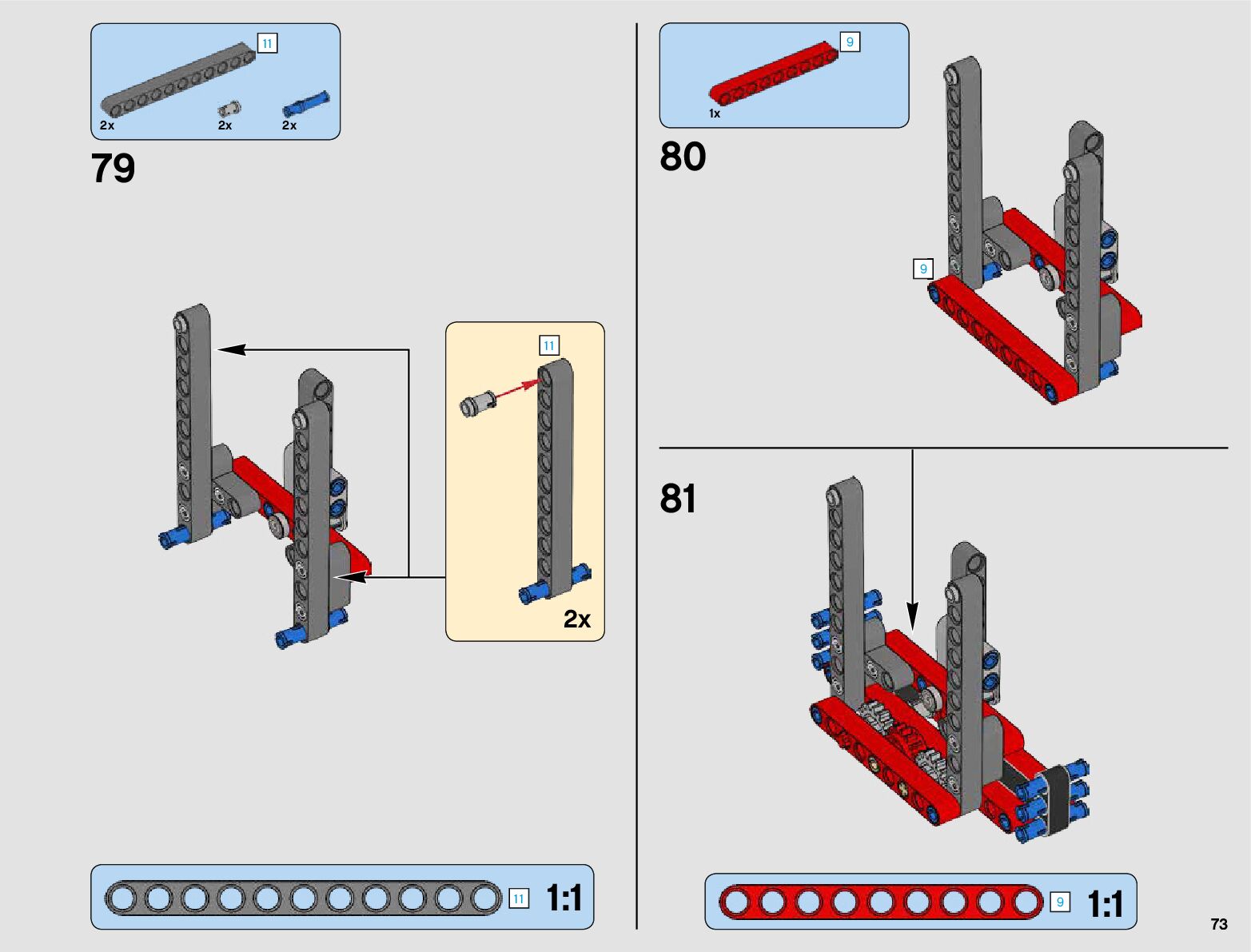 11
2x
2x
2x

79

11

2x

11 1:1

9
1x

80

9

81

9 1:1

73