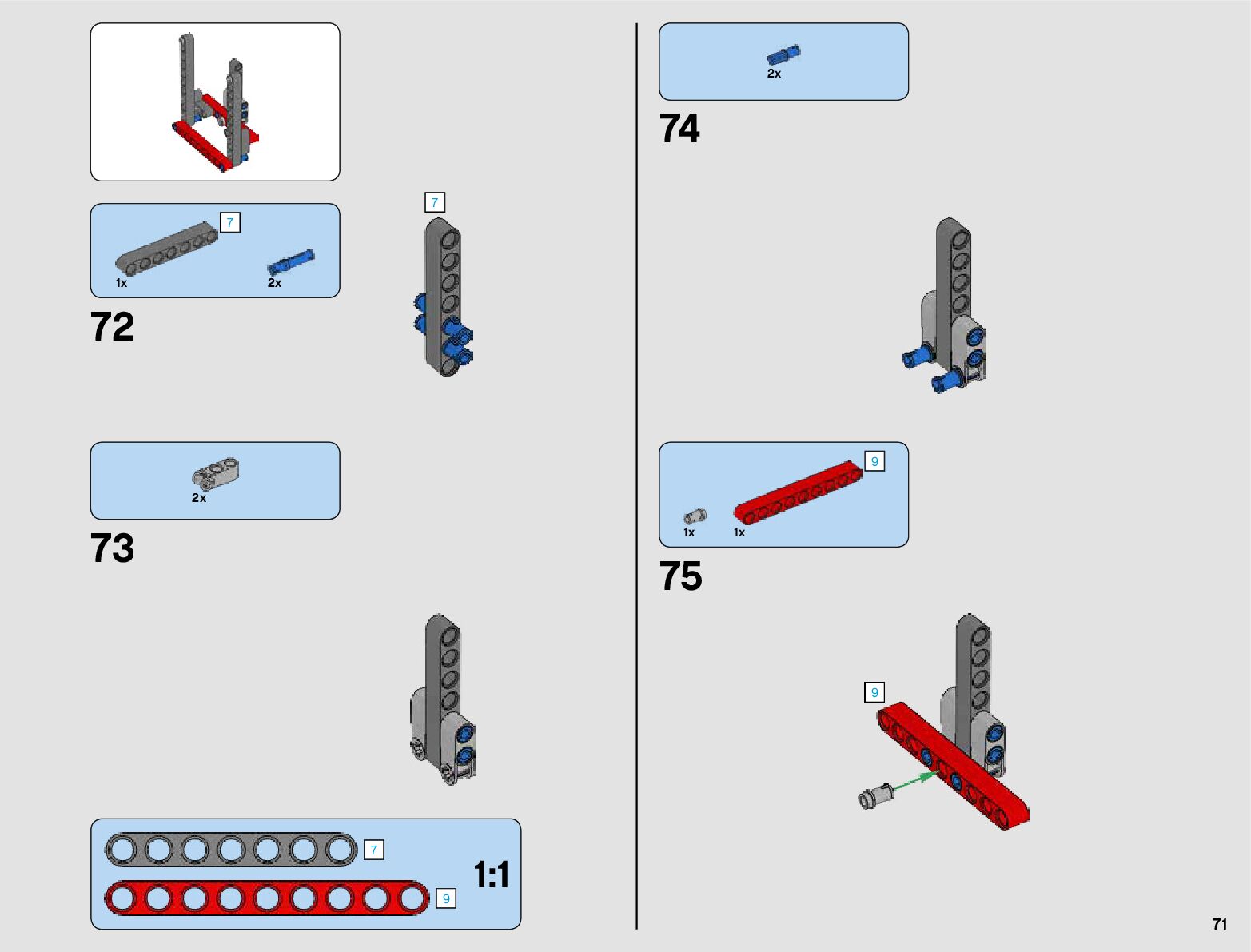 7
1x
2x
72
7

2x
73

7
9
1:1

2x
74

9
1x
1x
75
9

71