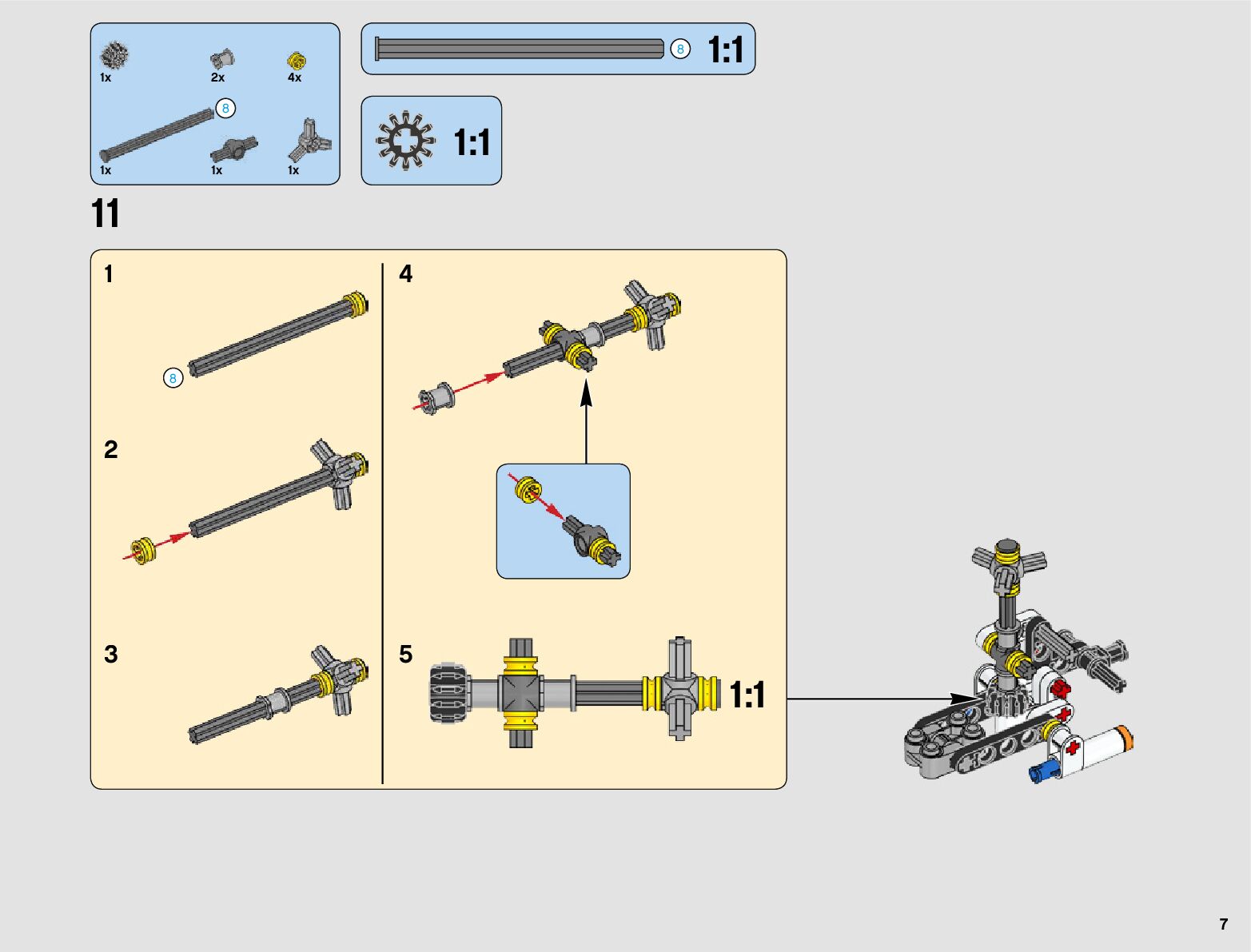 1x 2x 4x
8
1x 1x 1x

8 1:1

1:1

11

1

8

2

3

4

5

1:1

7