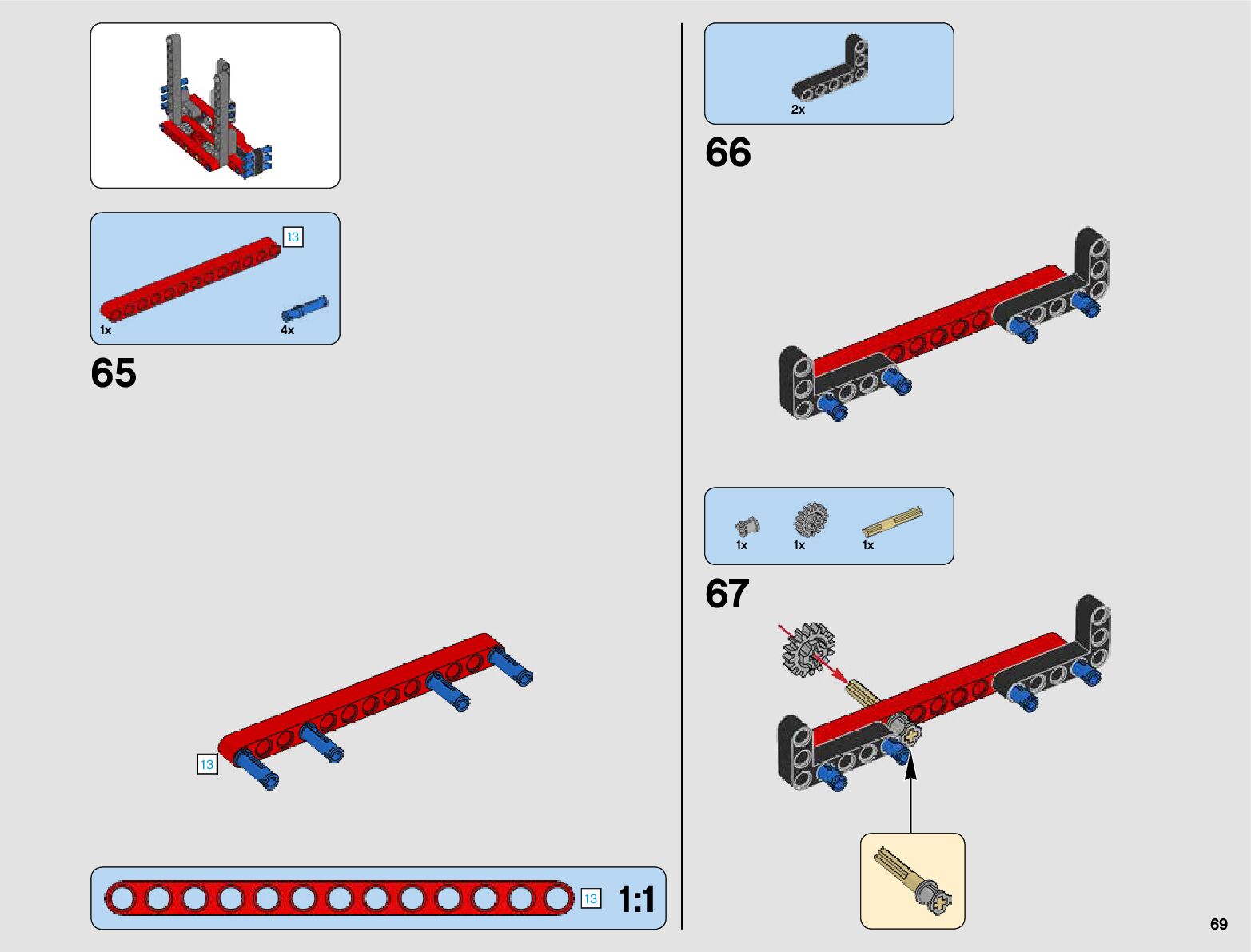 13

1x

4x

65

13

13

1:1

2x

66

1x

1x

1x

67

69