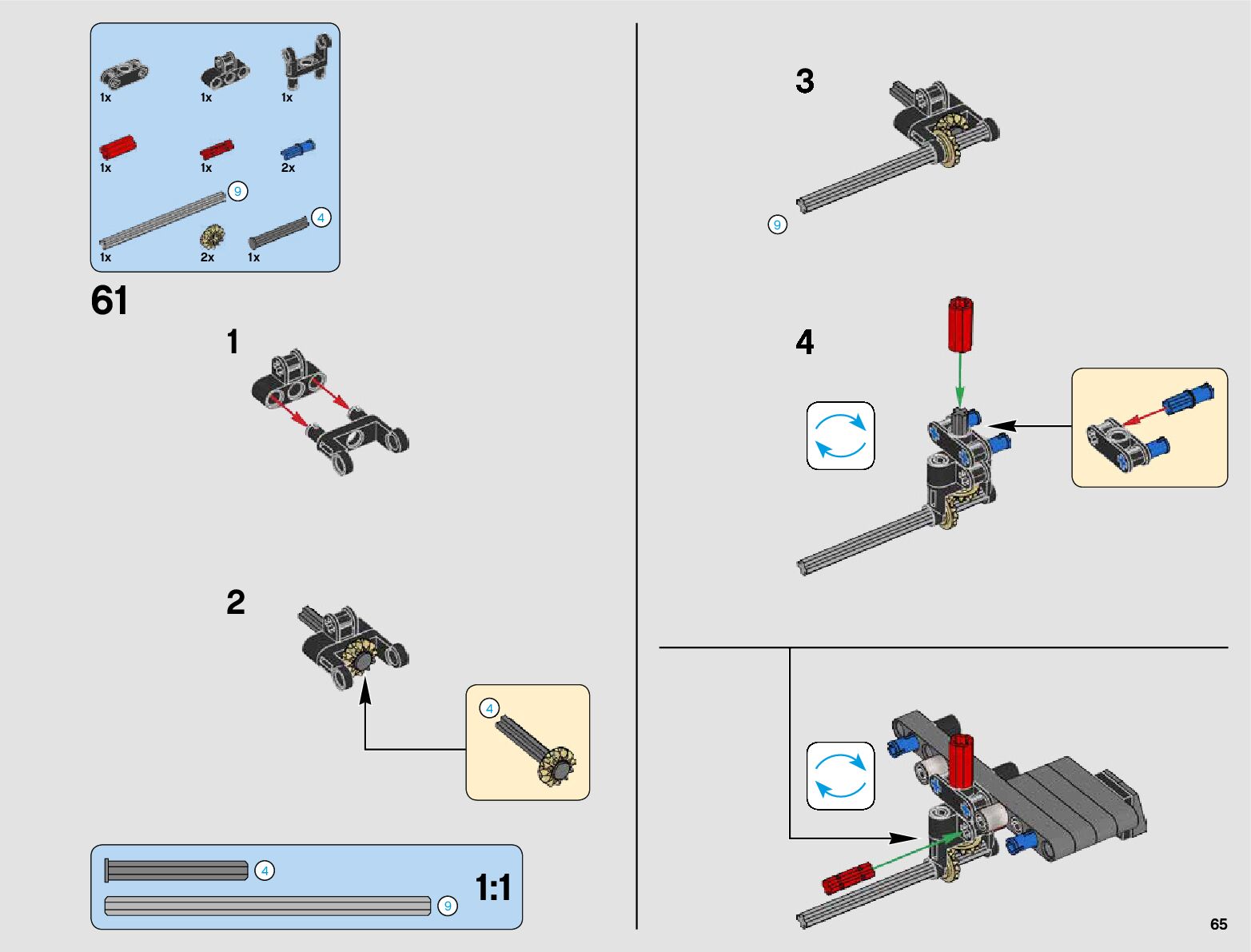 1x
1x
1x
1x
1x
2x
9
4
1x
2x
1x

61

1

2

4

4
9
1:1

3

9

4

65