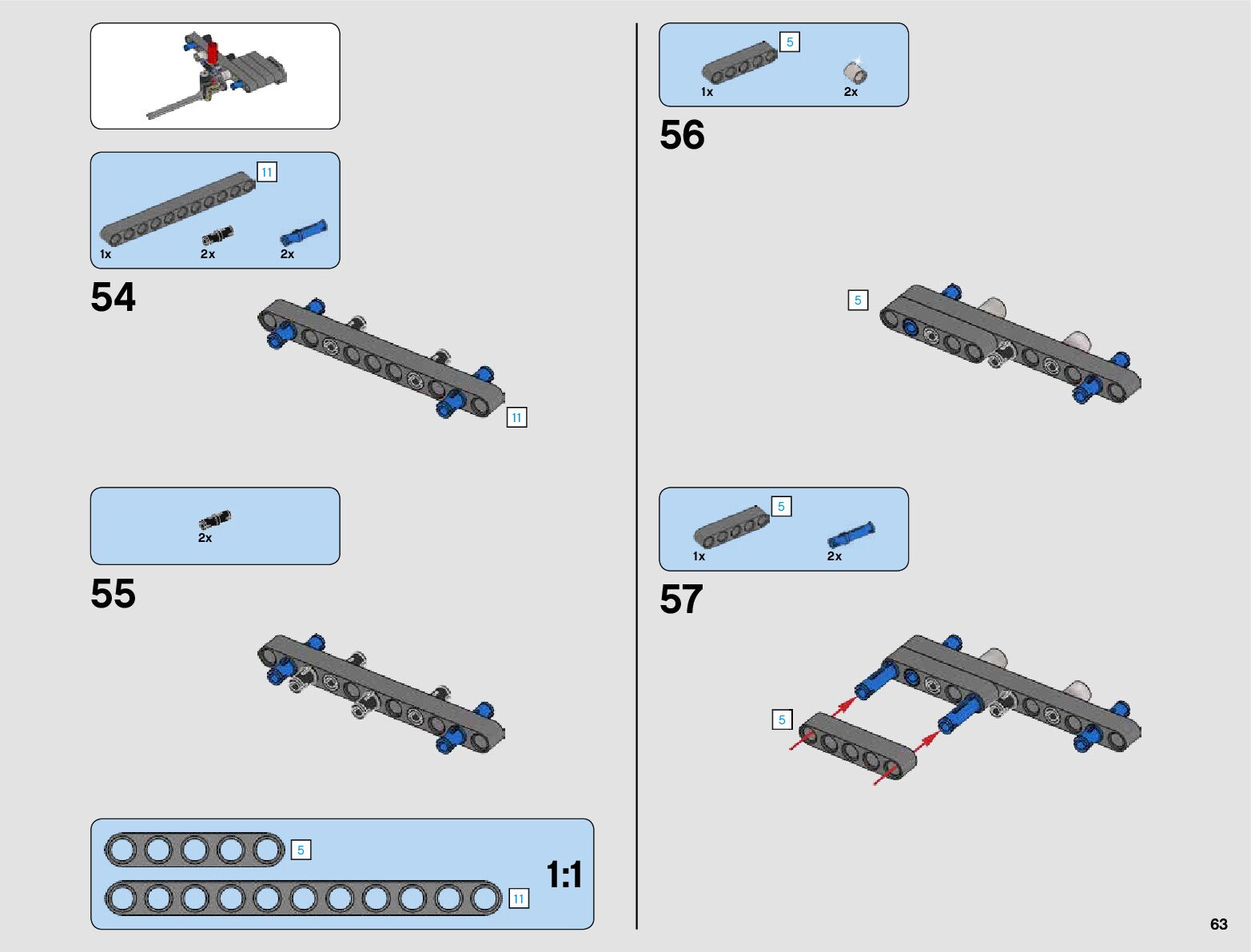 11
1x
2x
2x

54

11

2x

55

5

11

1:1

5
1x
2x

56

5

5
1x
2x

57

5

63