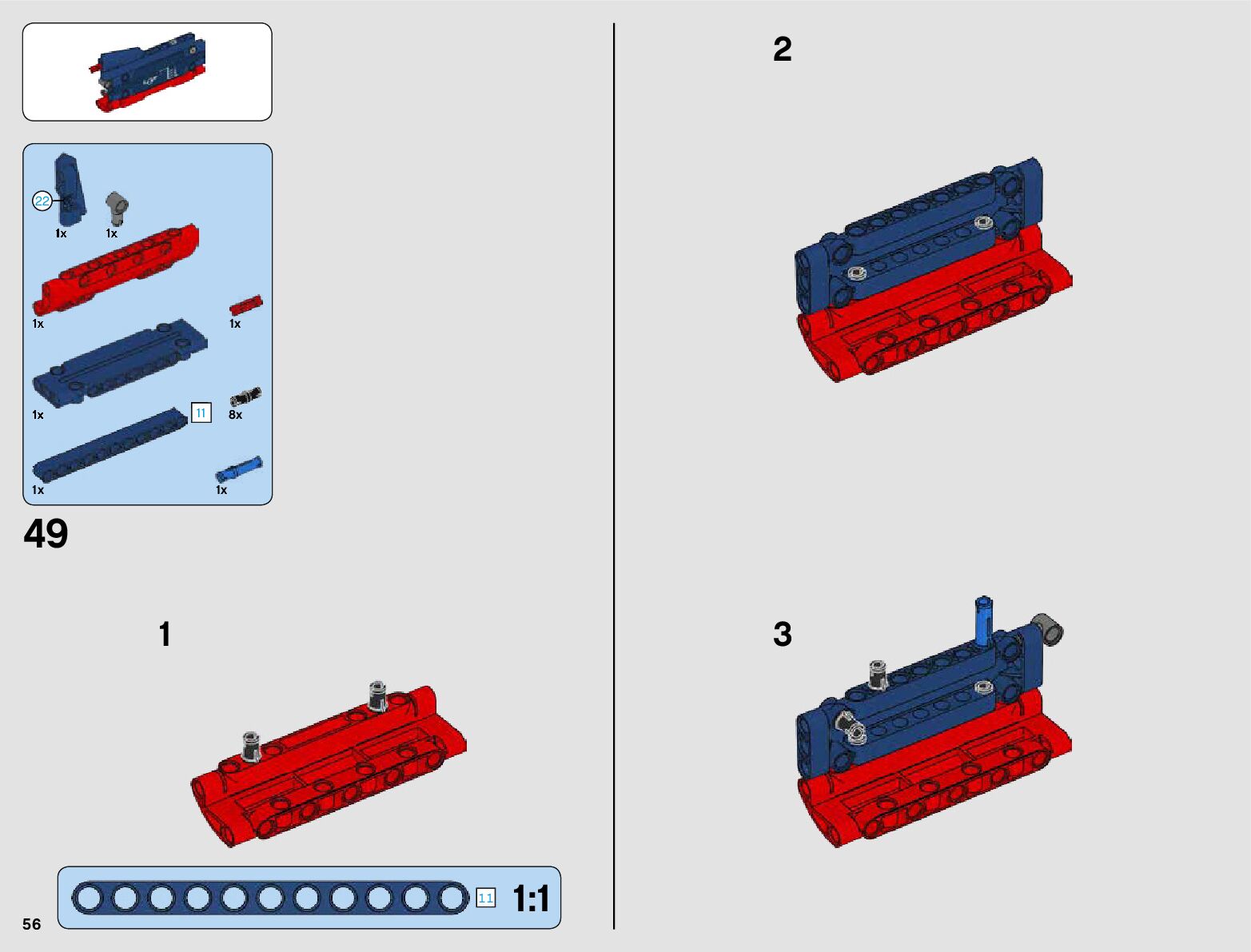 22
1x
1x
1x
1x
1x
11
8x
1x
1x

49

1

11 1:1

56

2

3