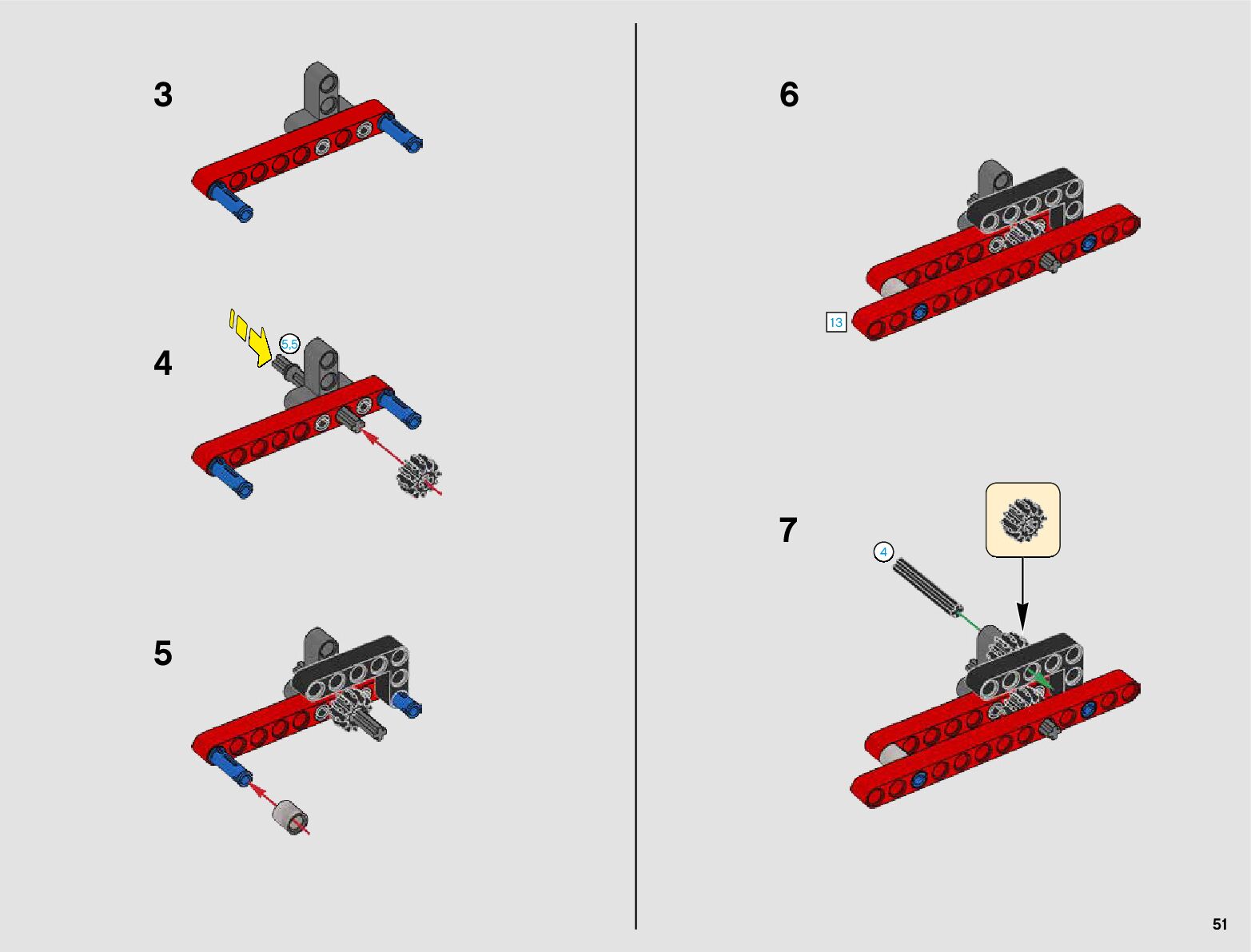 3

4

5.5

5

6

13

7

4

51