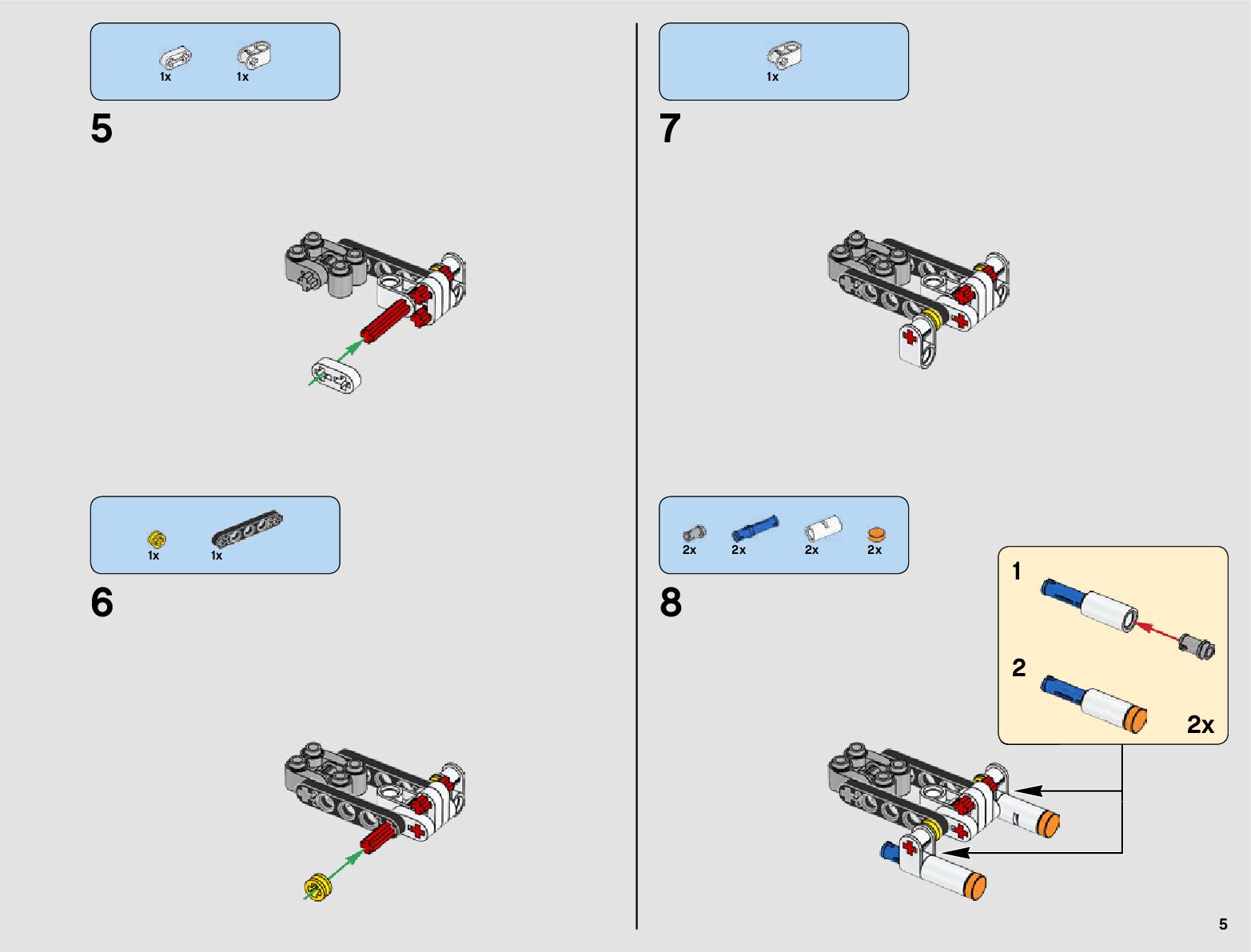 1x 1x

5

1x 1x

6

1x

7

2x 2x 2x 2x

8

1

2

2x

5