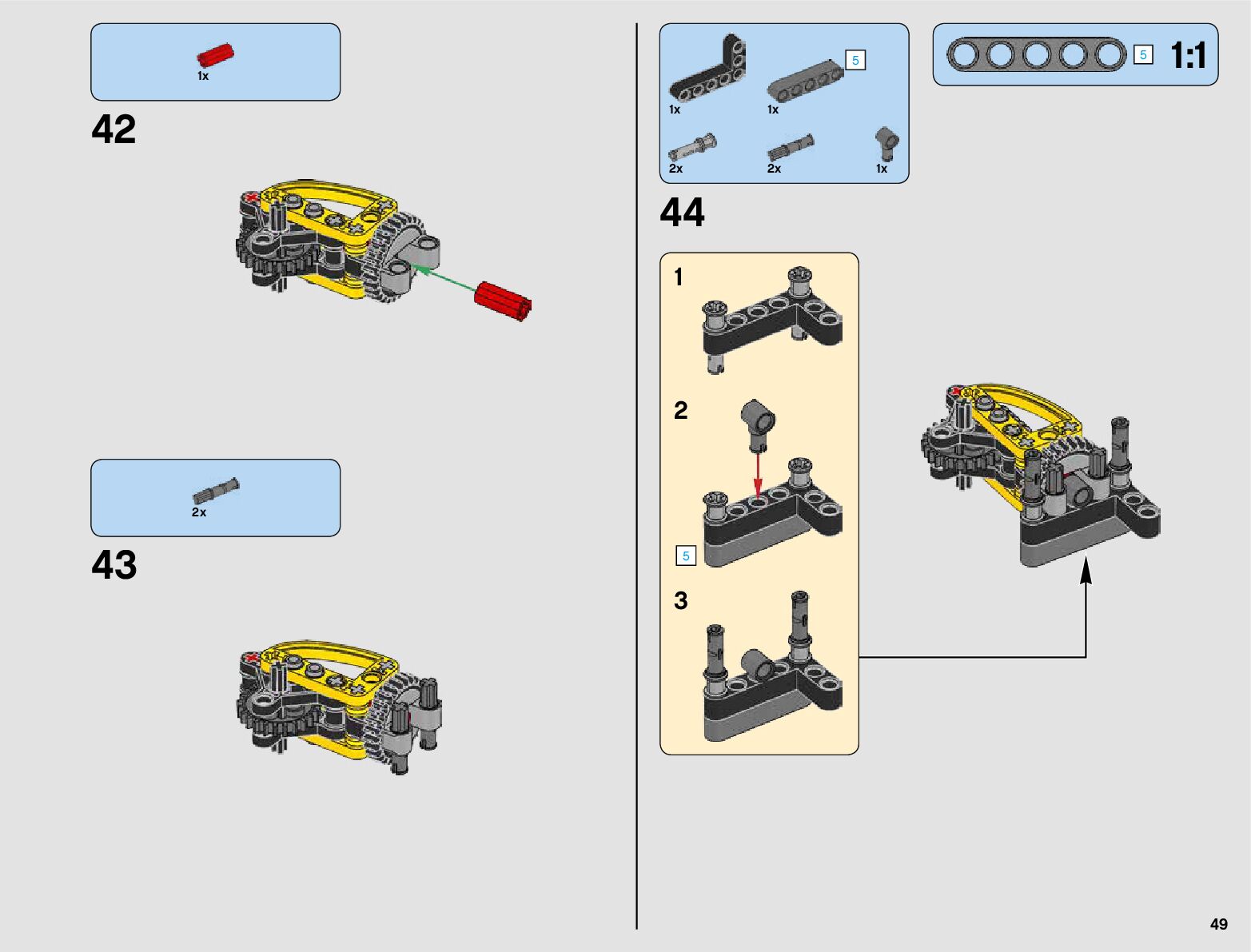 1x

42

2x

43

1x

5

1x

2x

2x

1x

5

1:1

44

1

2

5

3

49