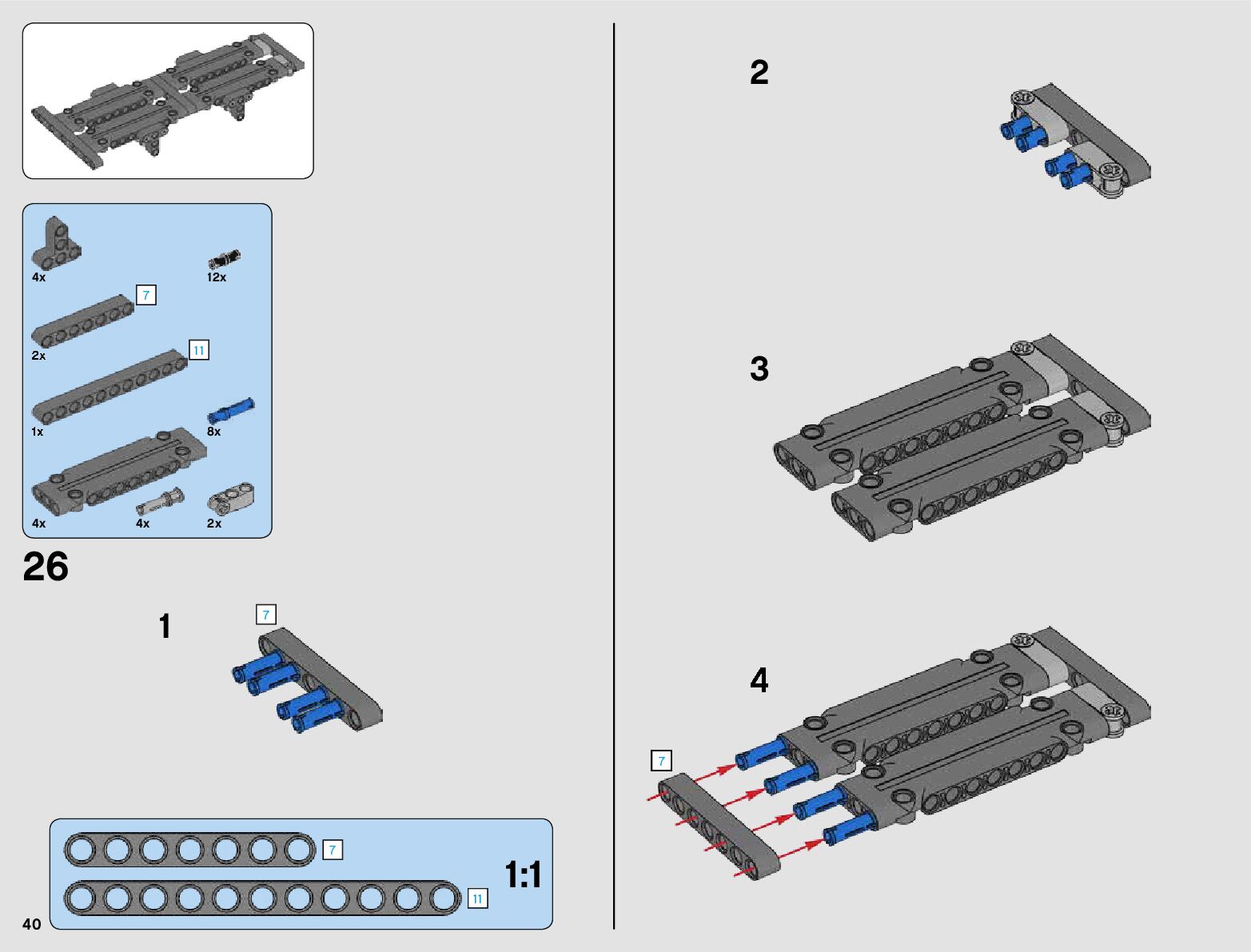 4x
12x
7
2x
11
1x
8x
4x
4x
2x

26

1
7

7
11
1:1

40

2

3

4
7