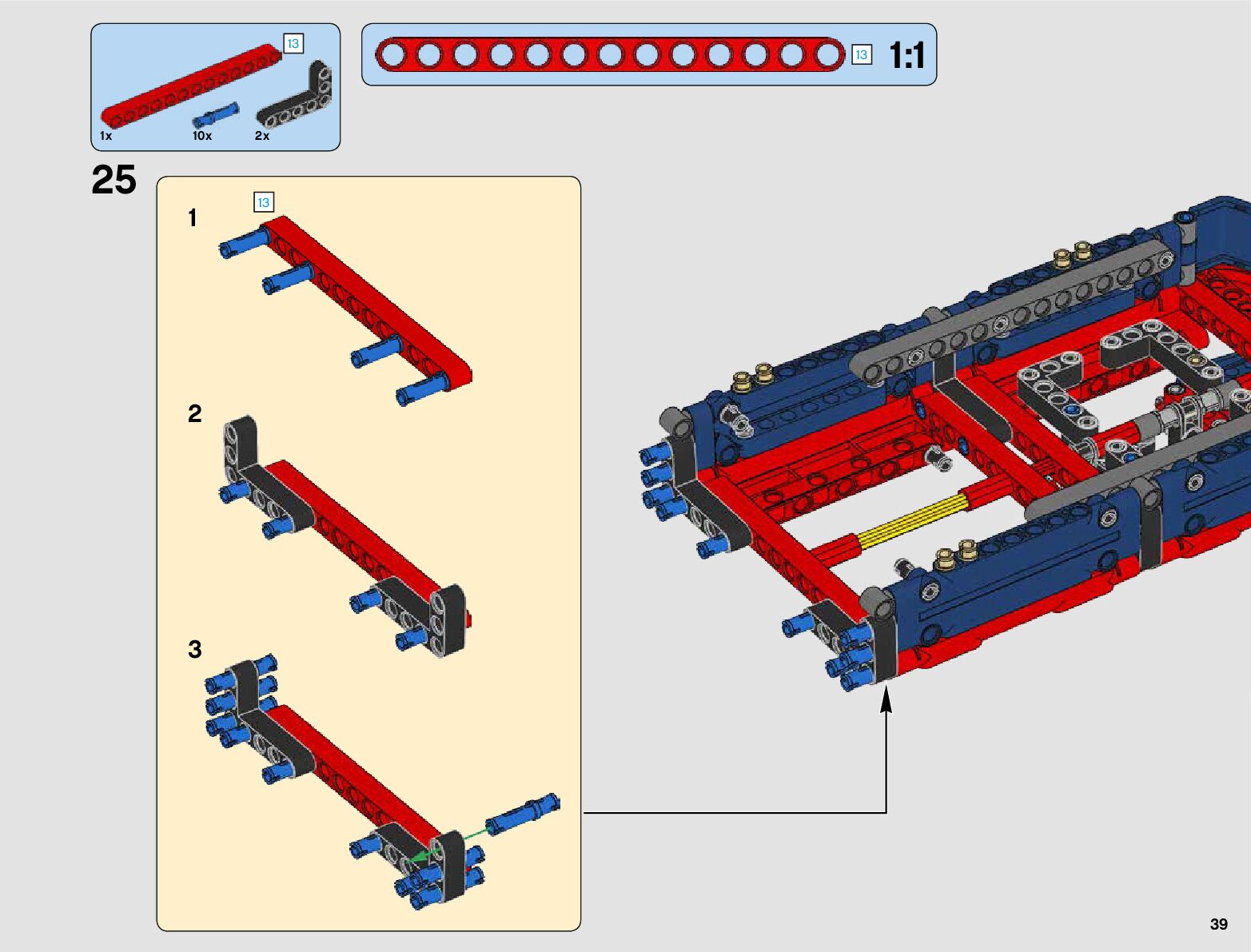 13

1x 10x 2x

13 1:1

25

1

13

2

3

39