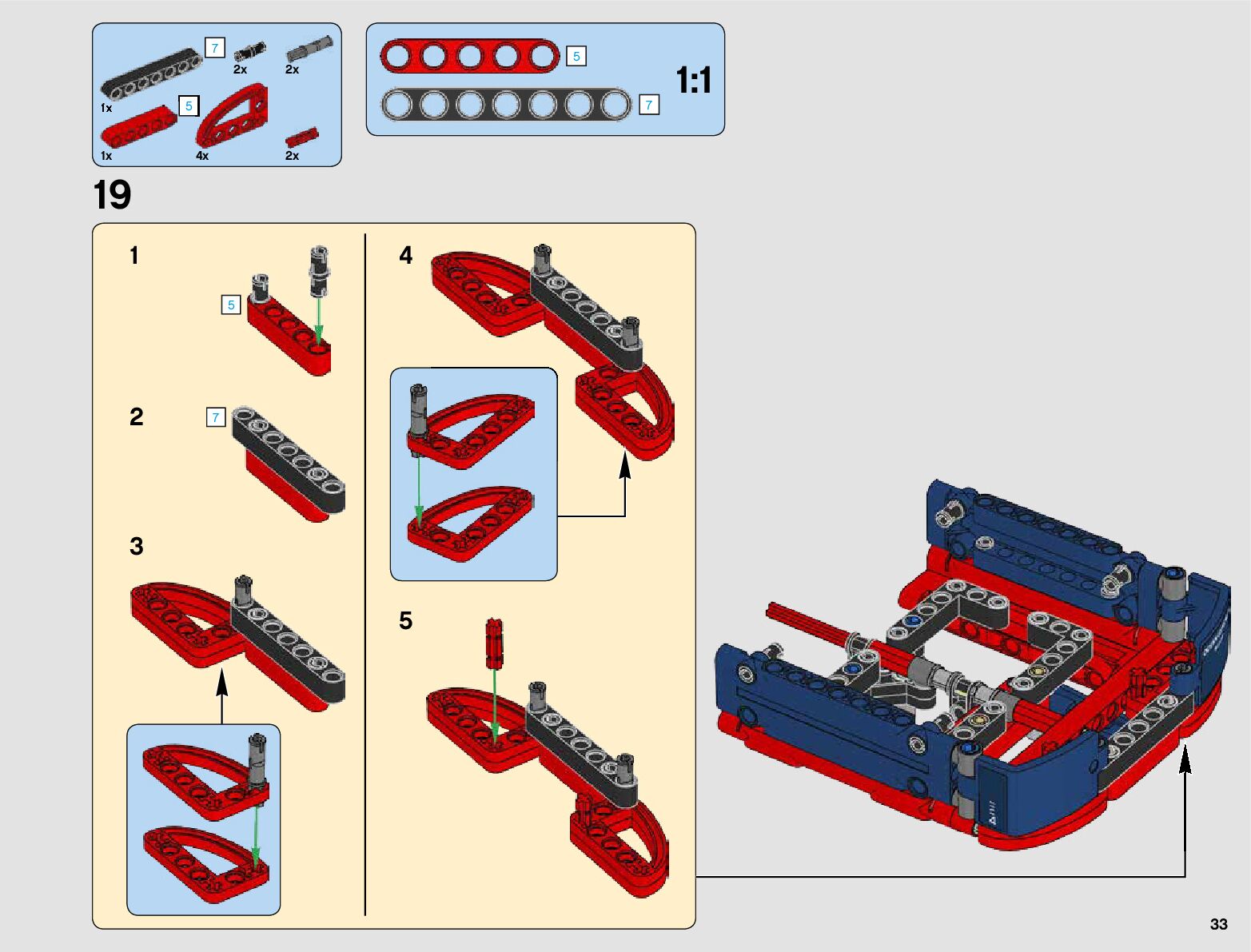 7
2x
2x
1x
5
1x
4x
2x

5
7
1:1

19

1
5

2
7

3

4

5

33