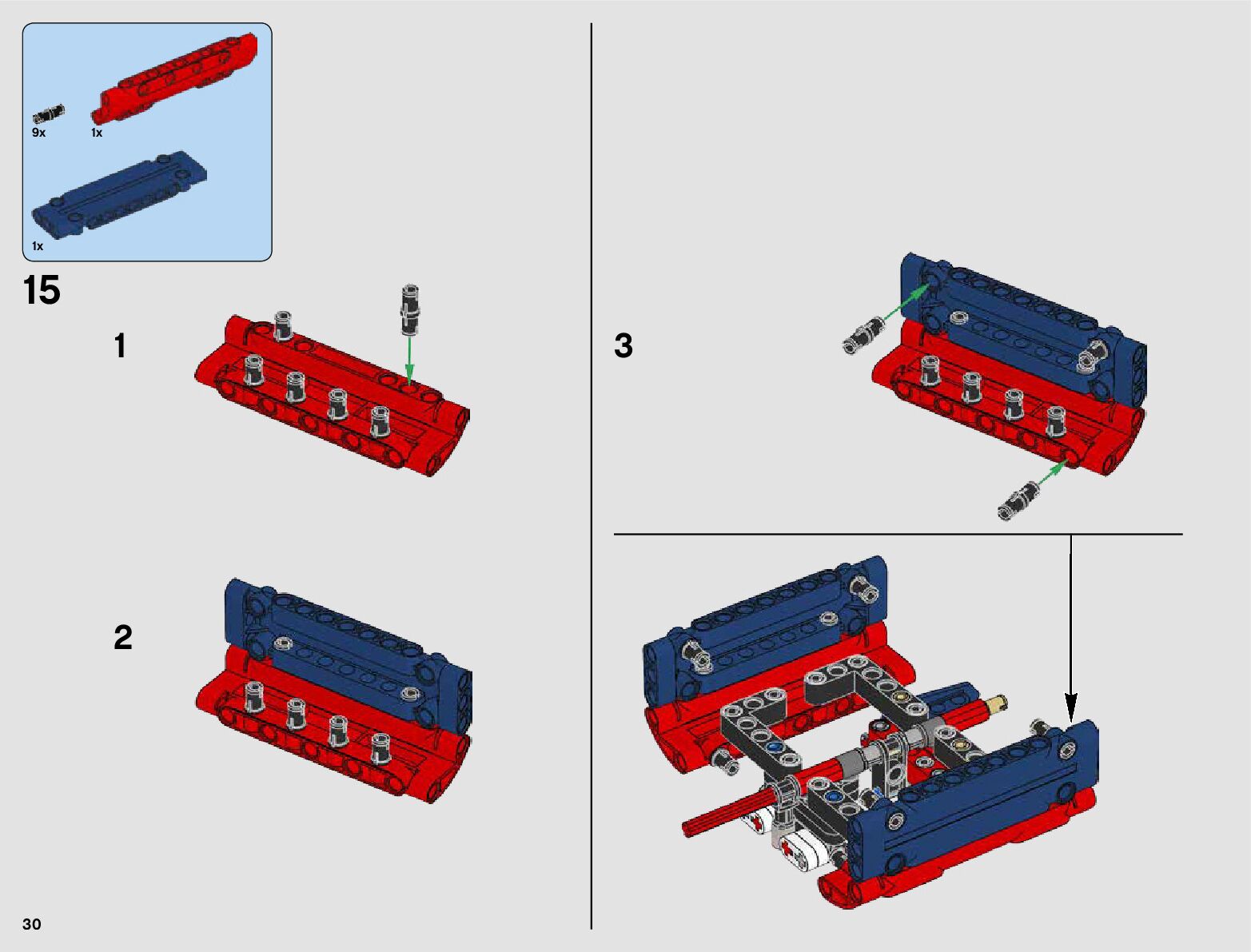 9x
1x
1x

15

1

2

3

30