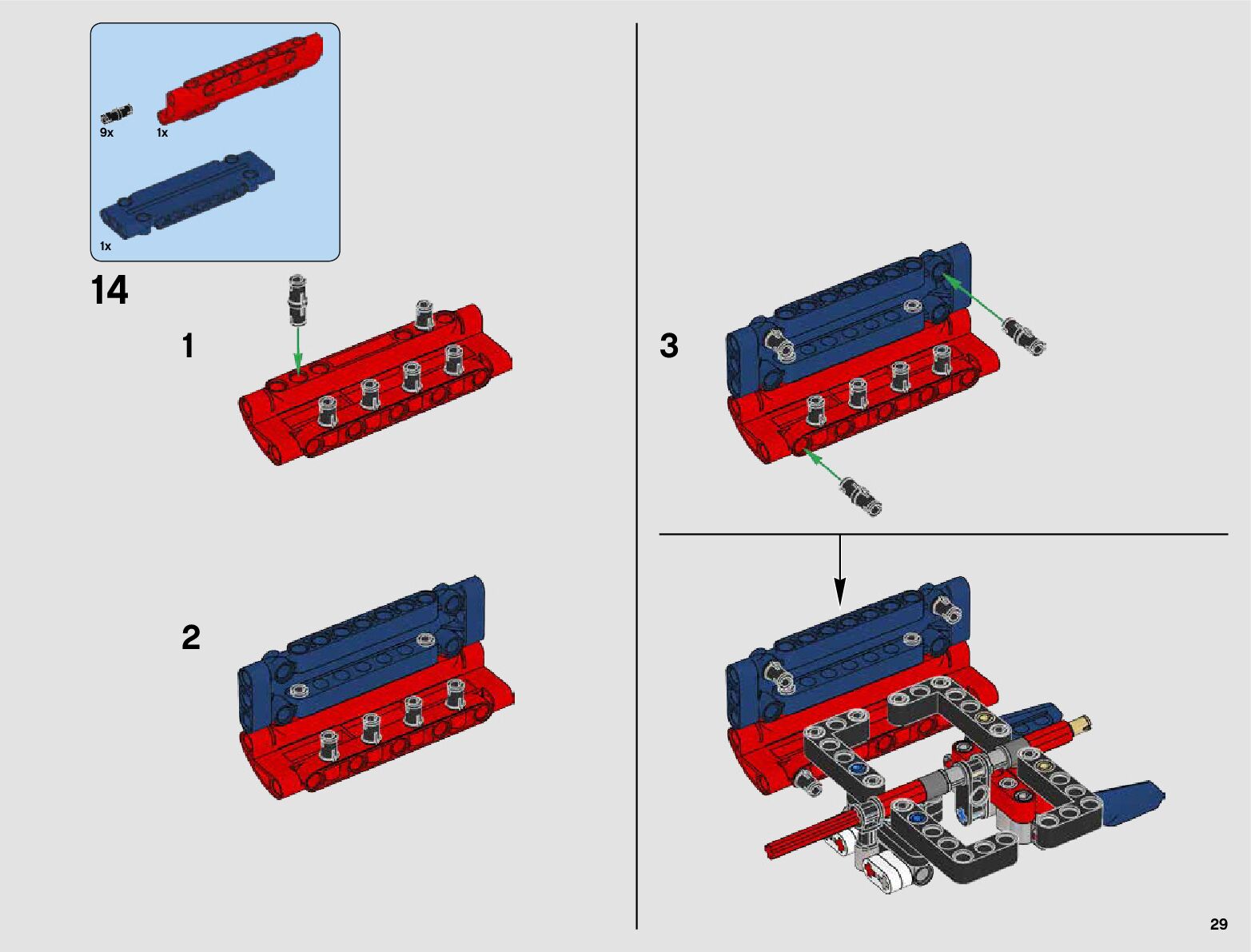 9x
1x
1x
14
1
2
3
29