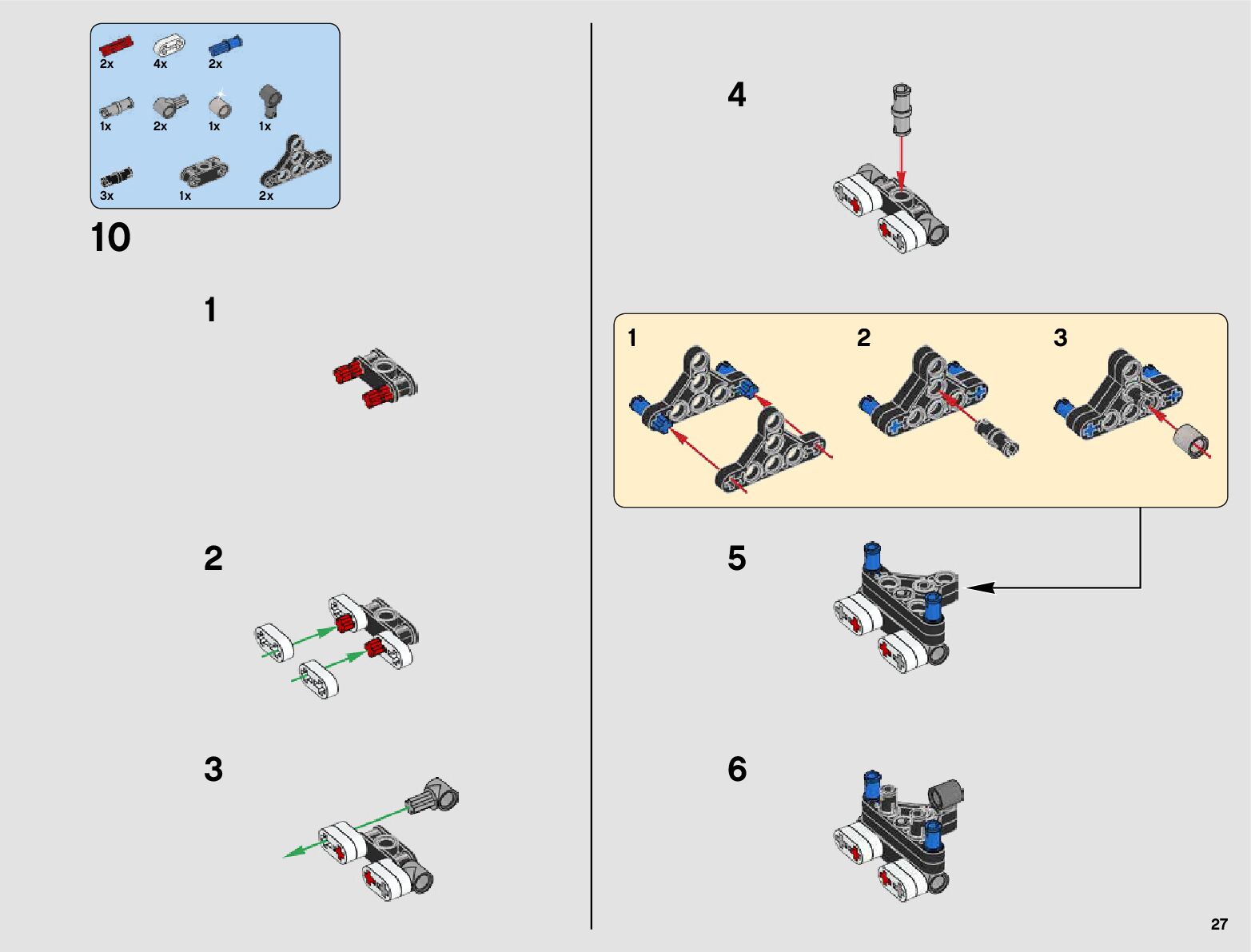 2x 4x 2x

1x 2x 1x 1x

3x 1x 2x

10

1

2

3

4

1

2

3

5

6

27