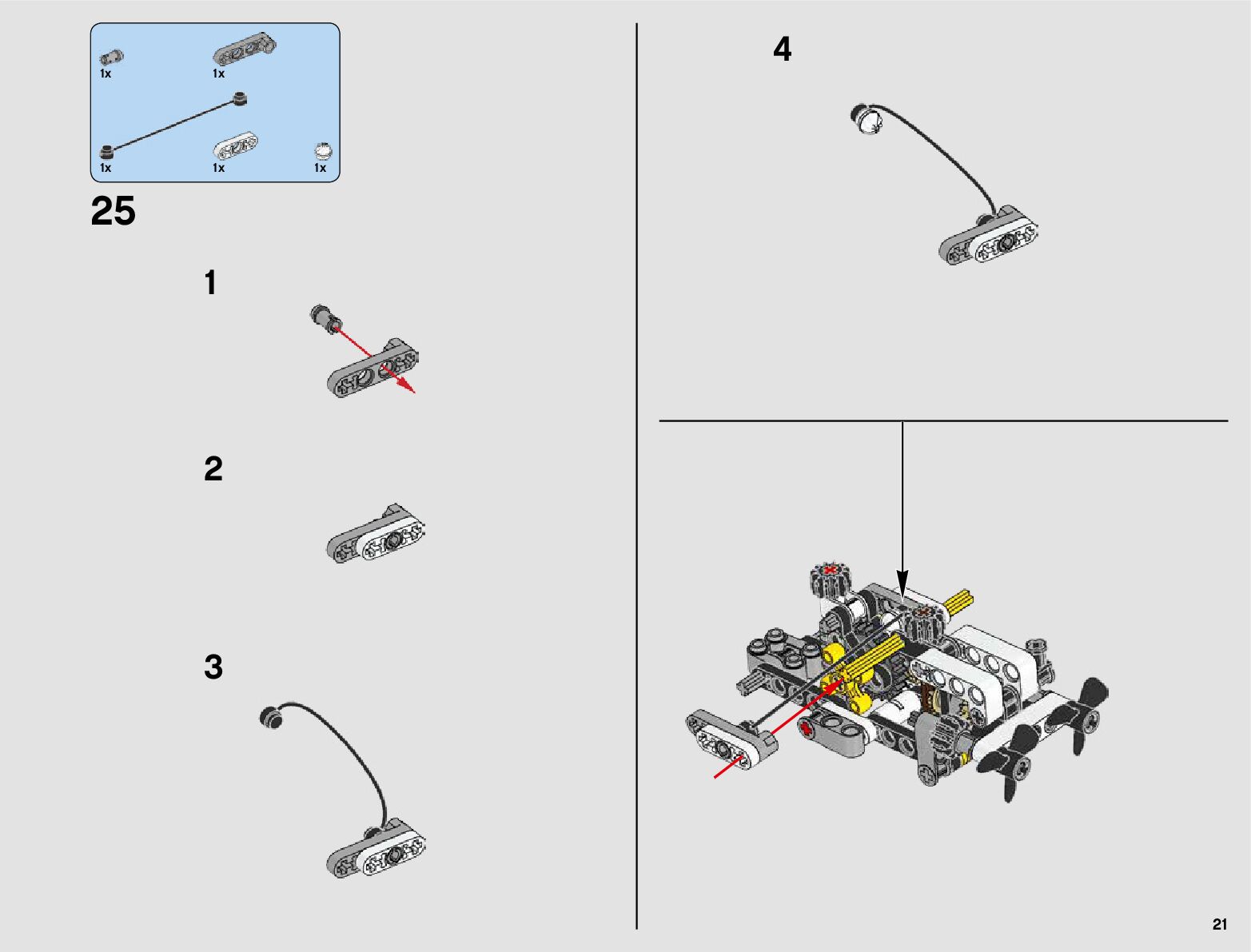 1x
1x
1x
1x
1x

25

1

2

3

4

21