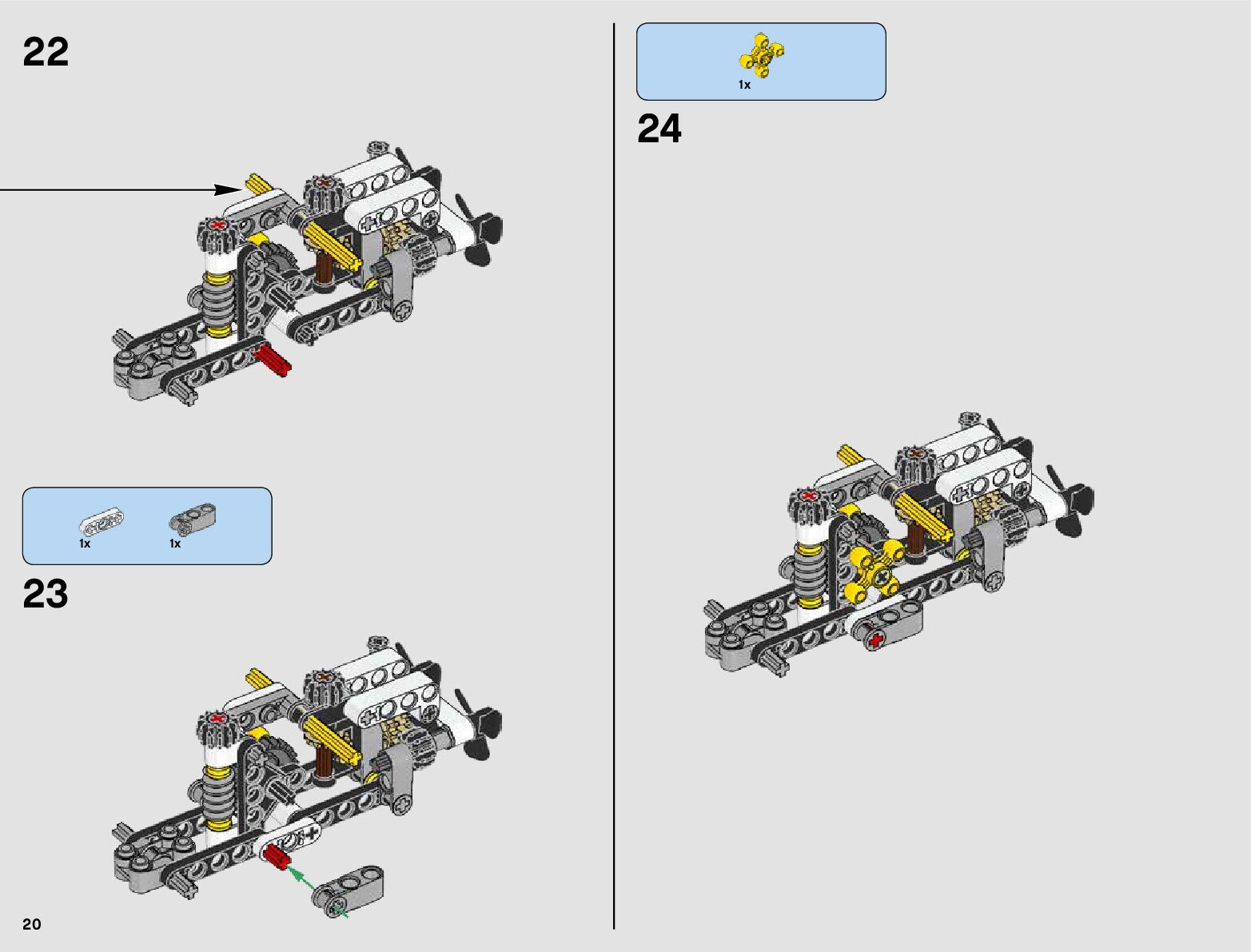 22

1x 1x

23

20

1x

24