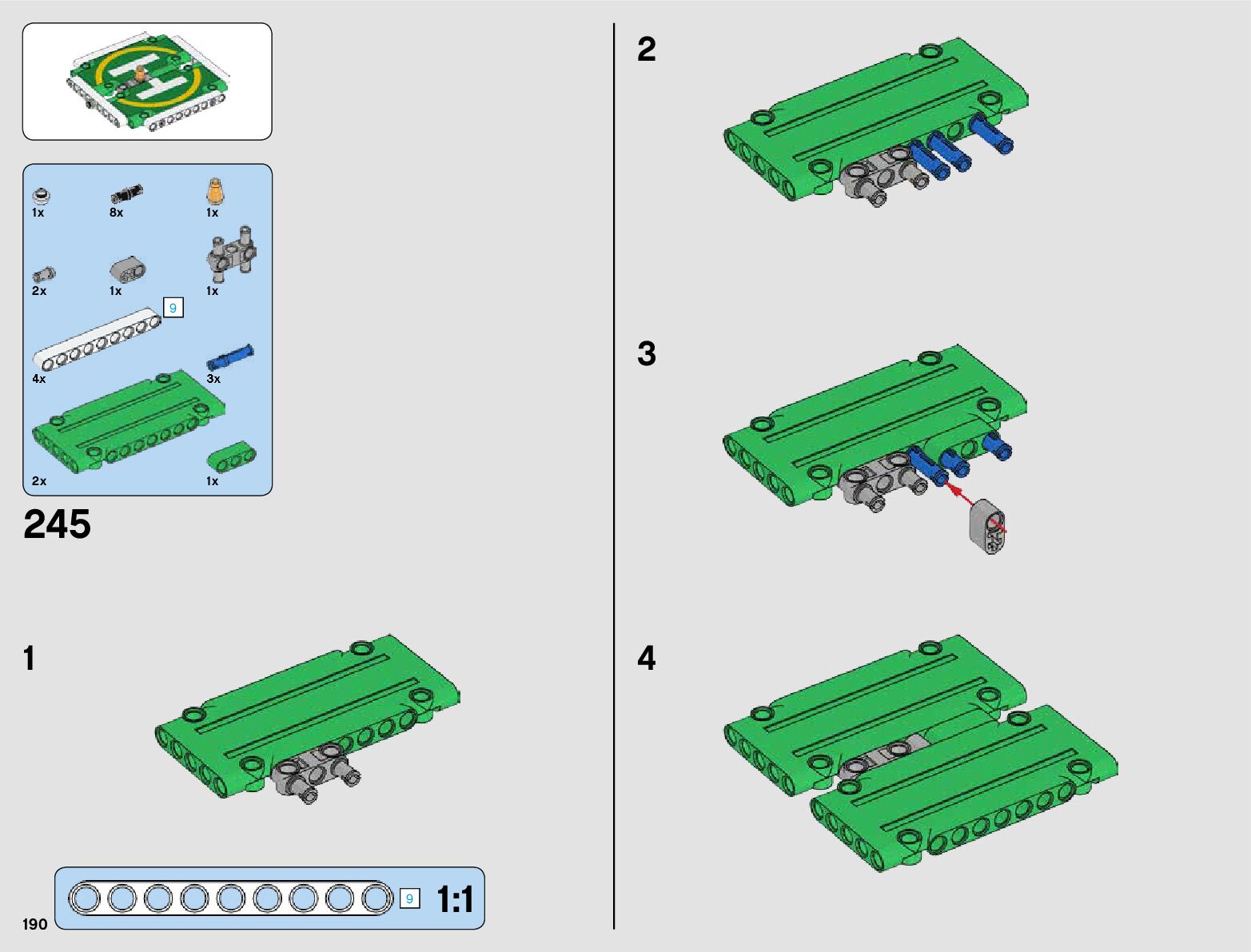 1x
8x
1x
2x
1x
1x
9
4x
3x
2x
1x

245

1

9 1:1

190

2

3

4