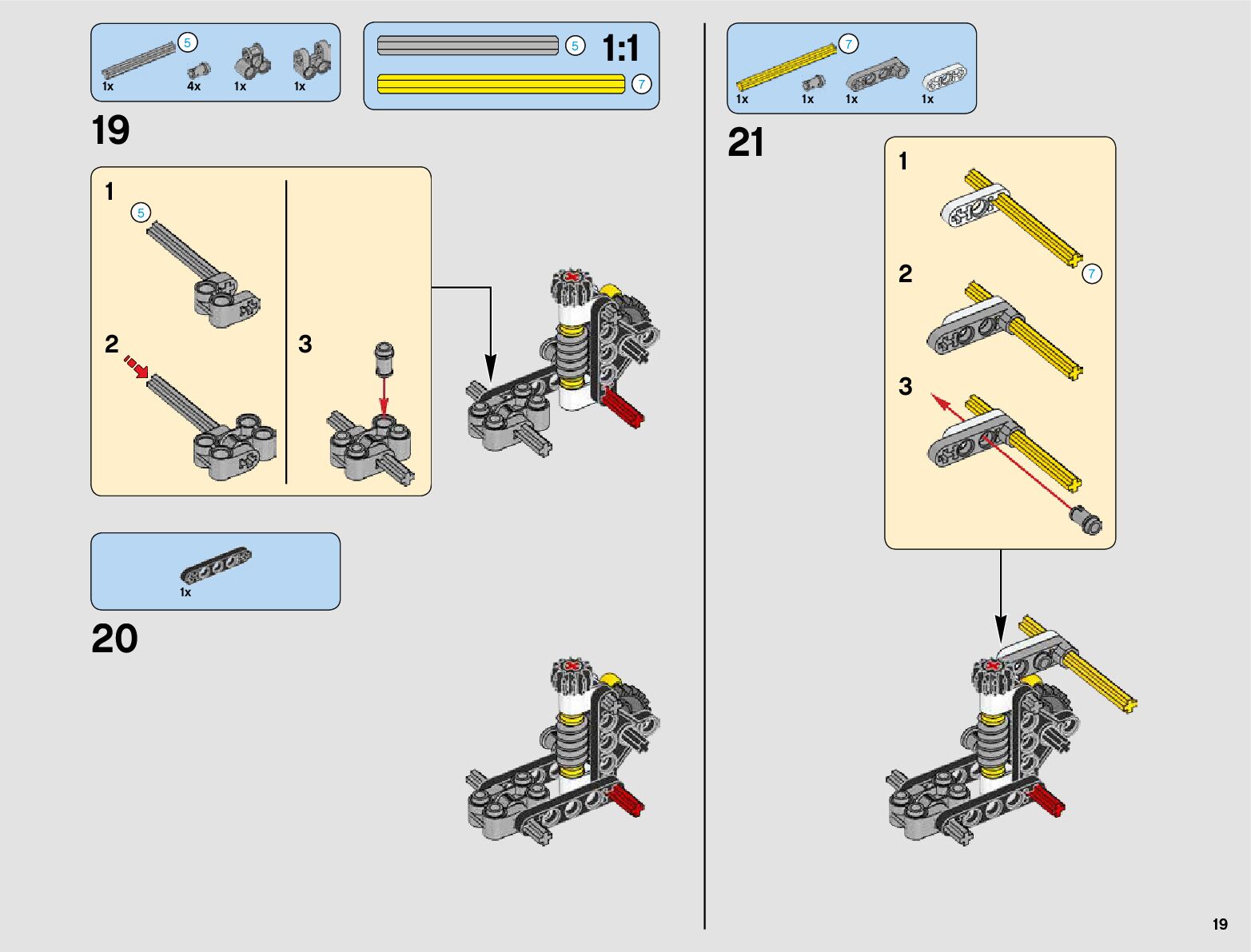 5
1x 4x 1x 1x

5
1:1
7

19

1
5

2

3

1x

20

7
1x 1x 1x 1x

21

1

7

2

3

19