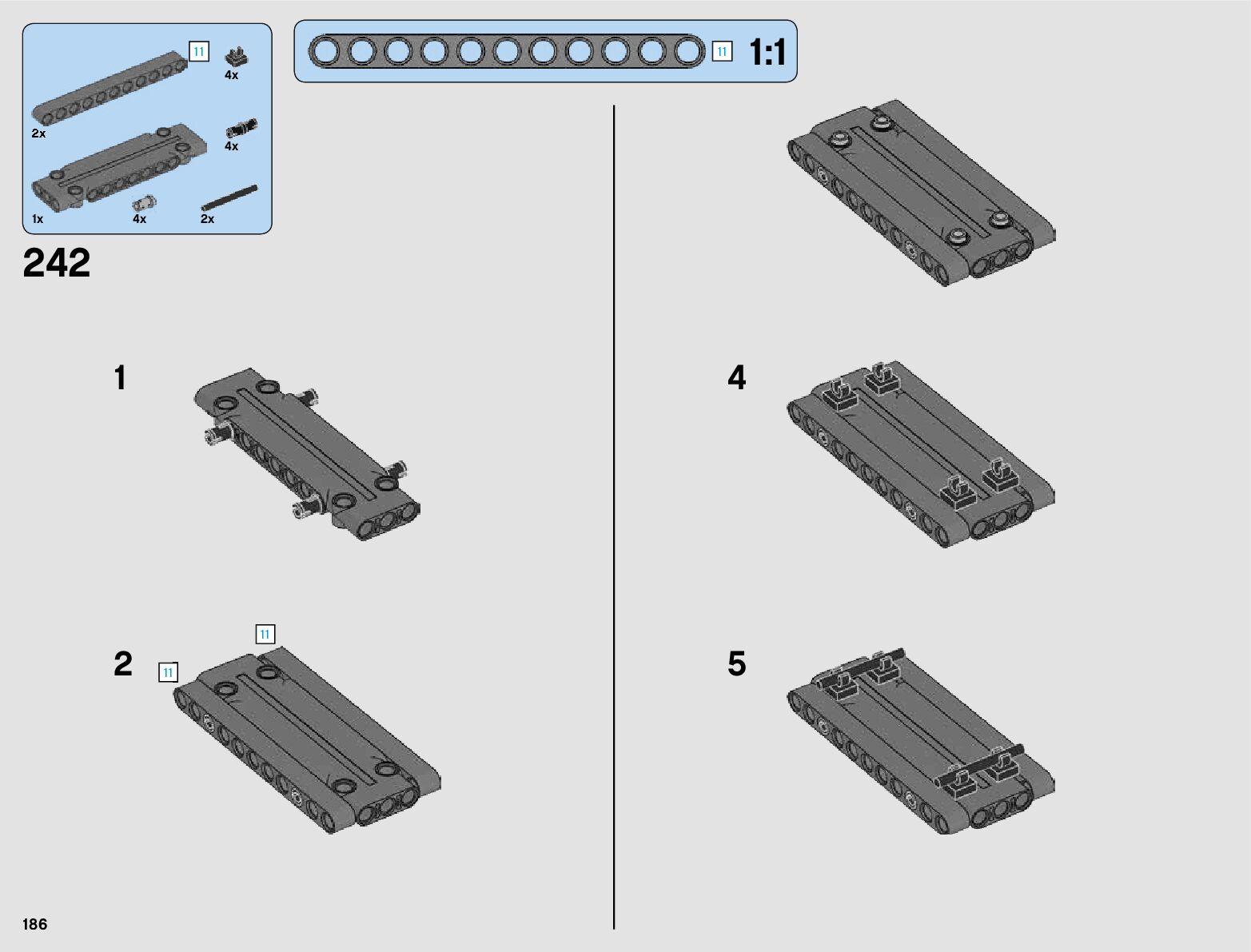 11
4x
2x
4x
1x
4x
2x

11
1:1

242

1

2
11
11

4

5

186