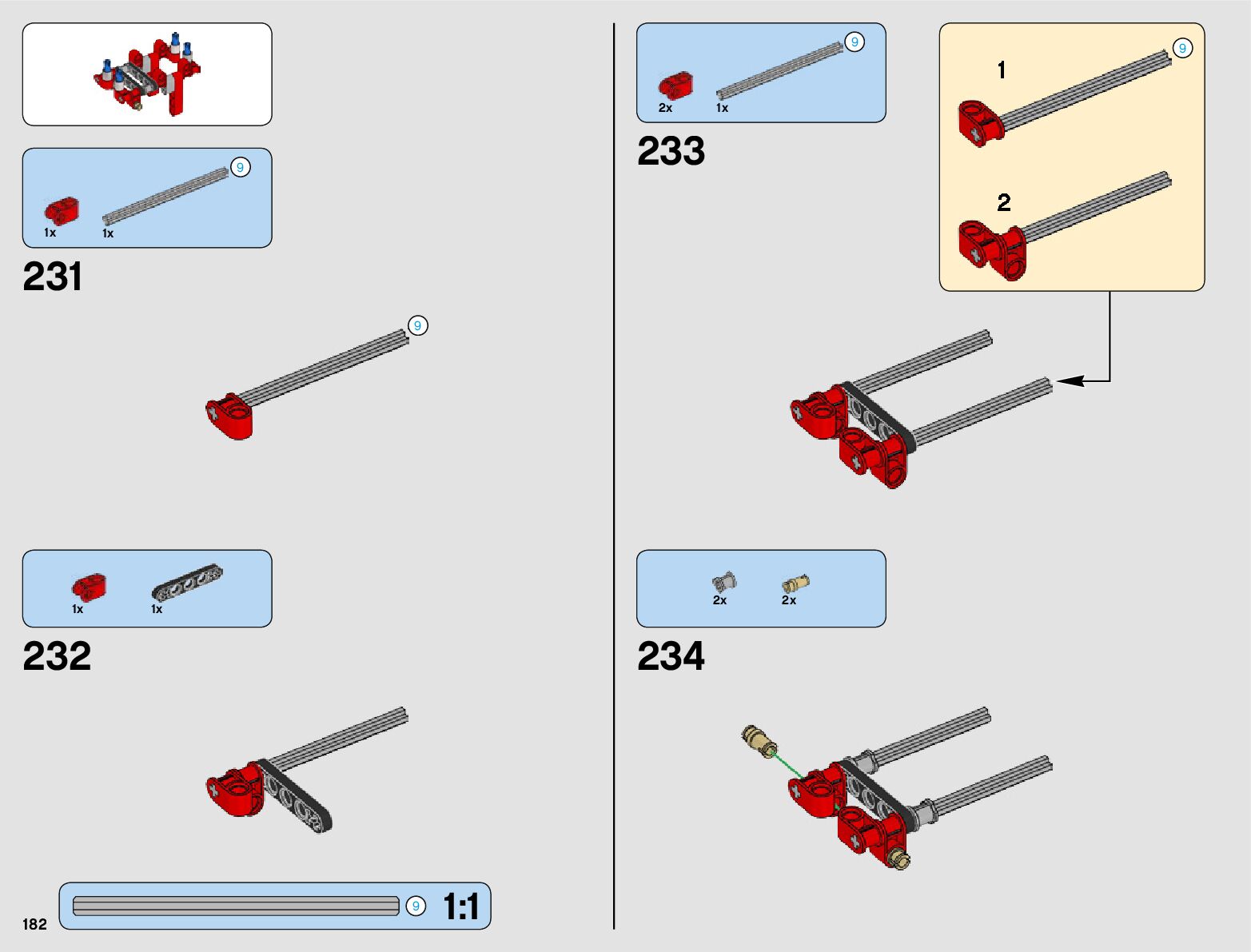 9
1x
1x
231
9

1x
1x
232

9
1:1
182

9
2x
1x
233

1
9
2

2x
2x
234