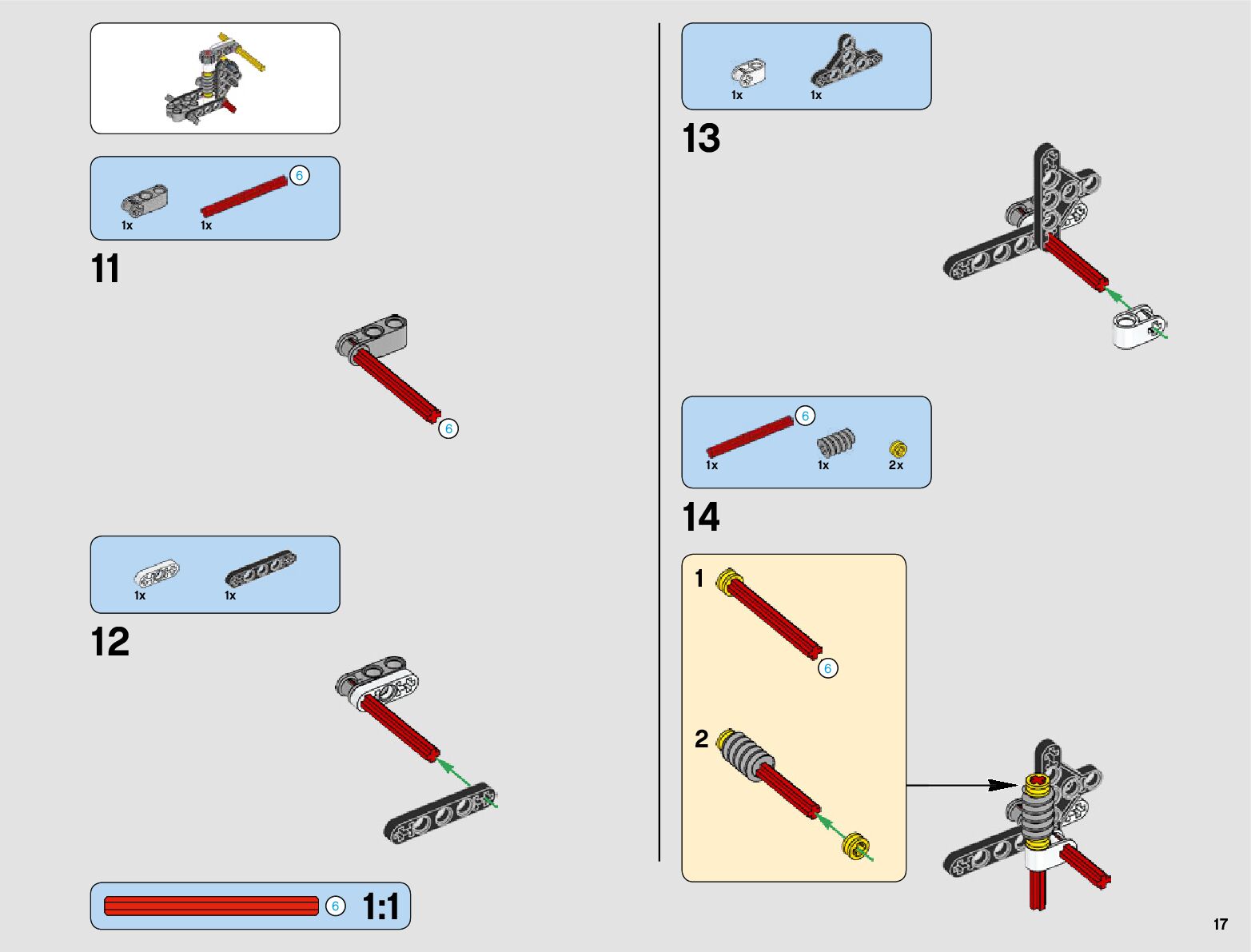 6
1x
1x

11

6

1x
1x

12

6 1:1

1x
1x

13

6
1x
1x
2x

14

1
6

2

17