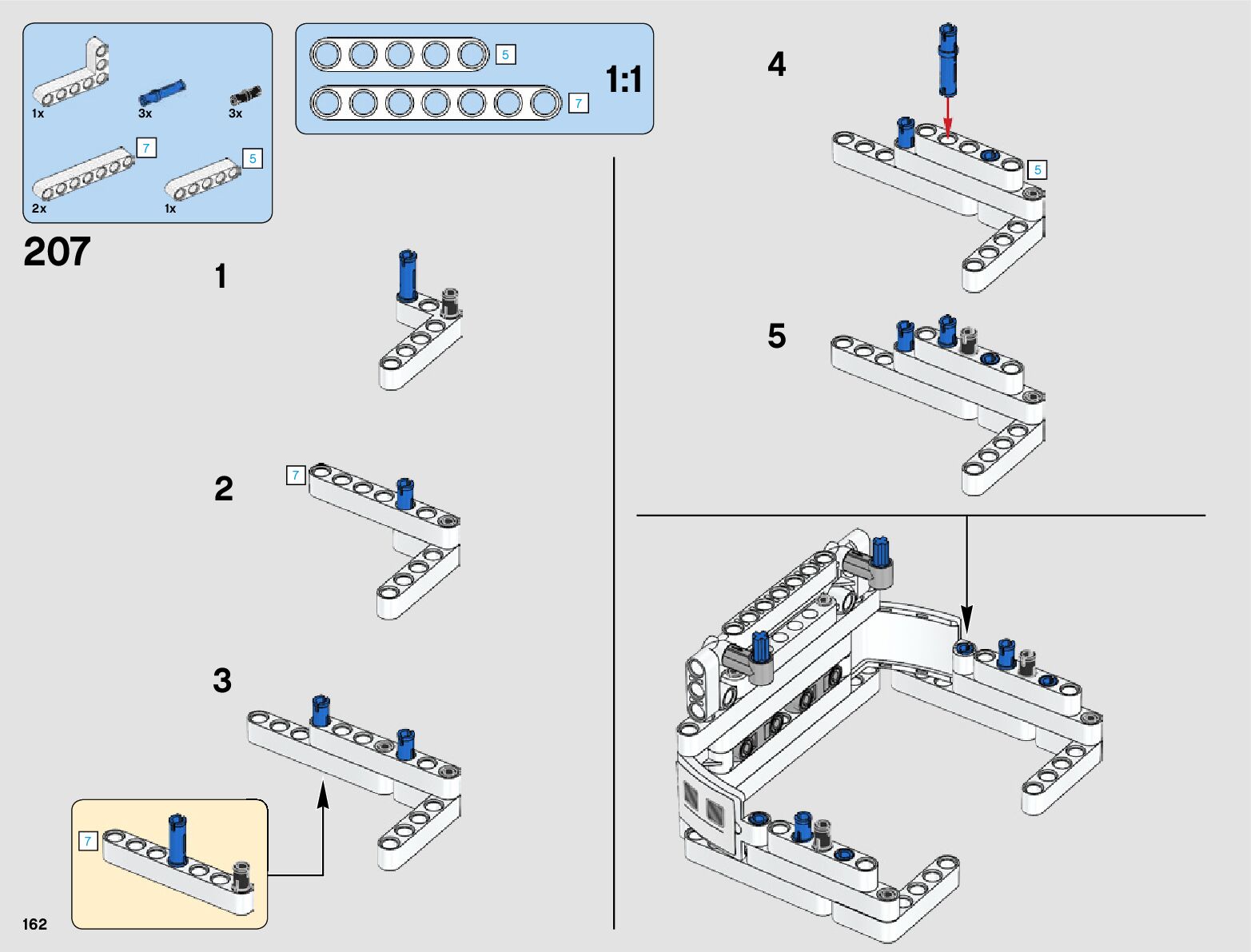 1x
3x
3x
7
2x
5
1x

5
7
1:1

207

1

2
7

3

7

4

5

5

162