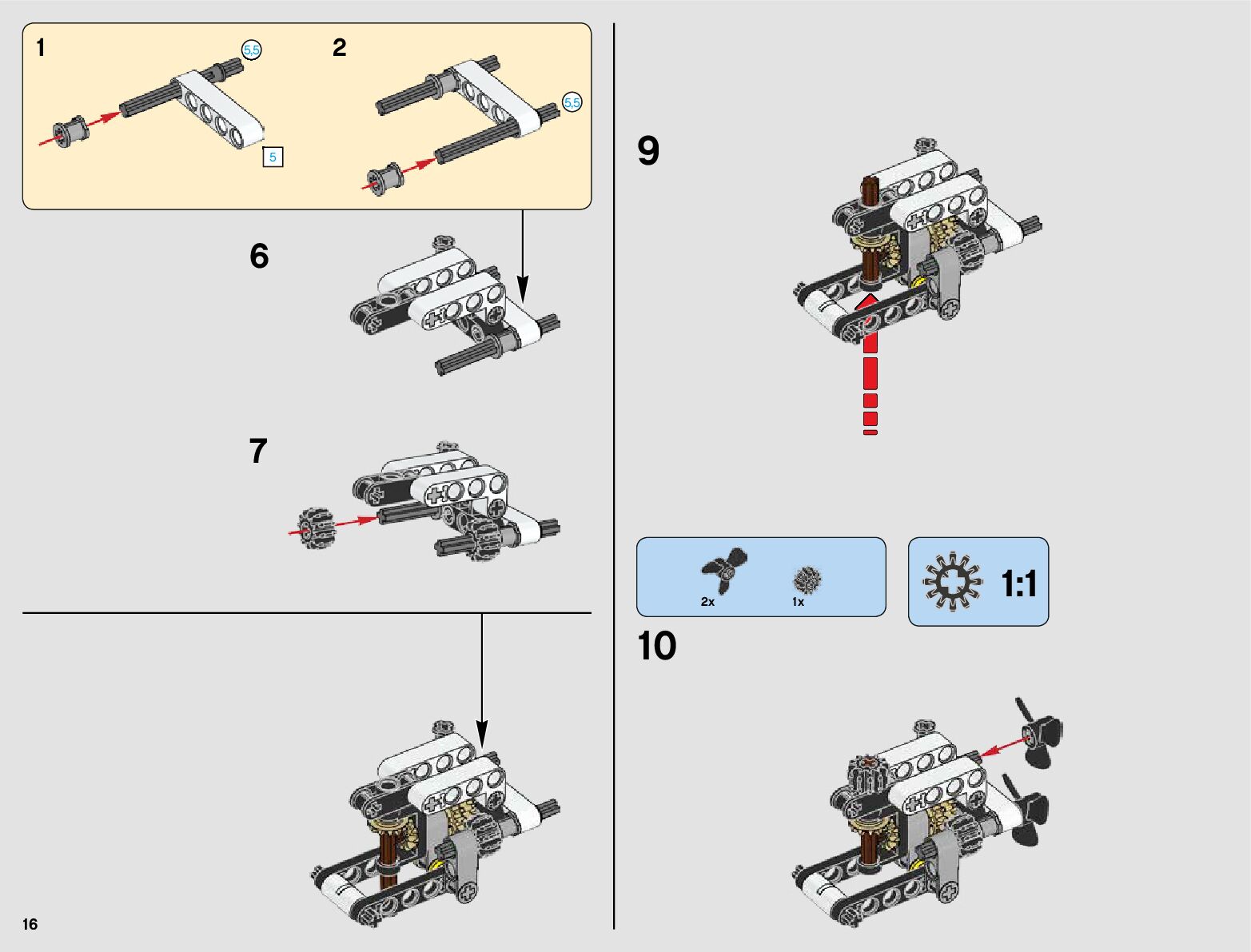 1
5,5
5
2
5,5
6
7
9
2x
1x
1:1
10
16