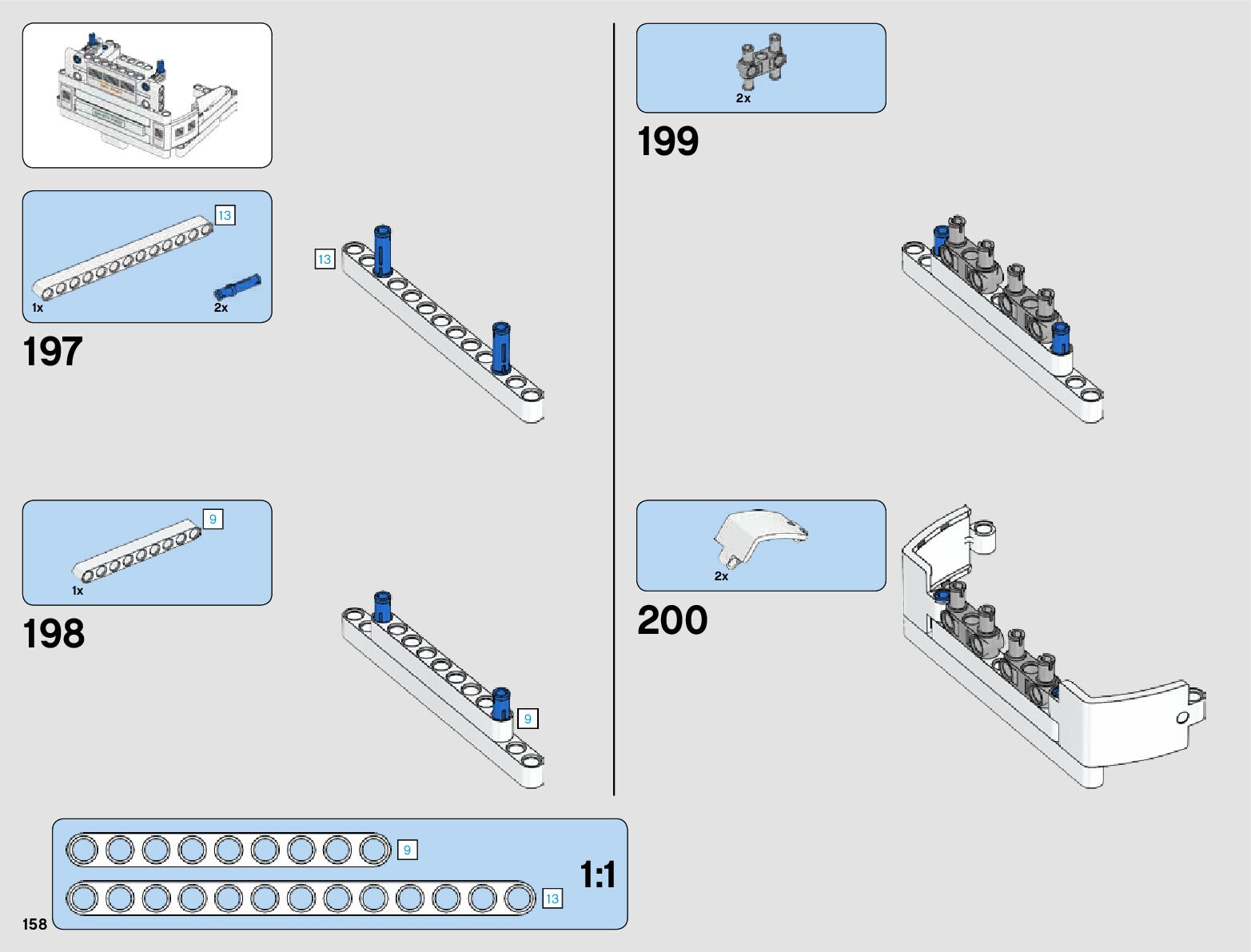 13

1x

2x

197

13

9

1x

198

9

2x

199

2x

200

9

13

1:1

158