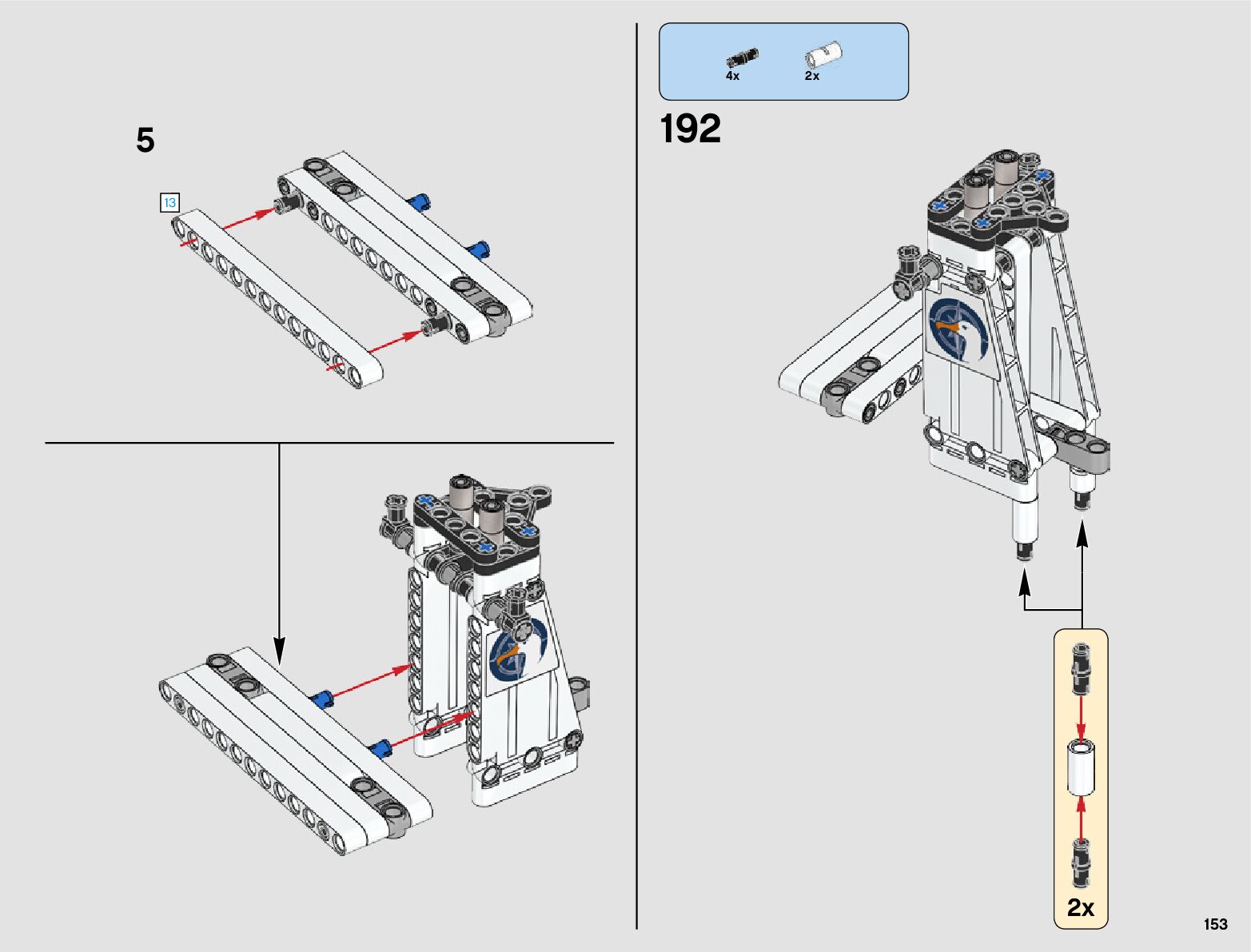 5

13

4x 2x

192

2x

153