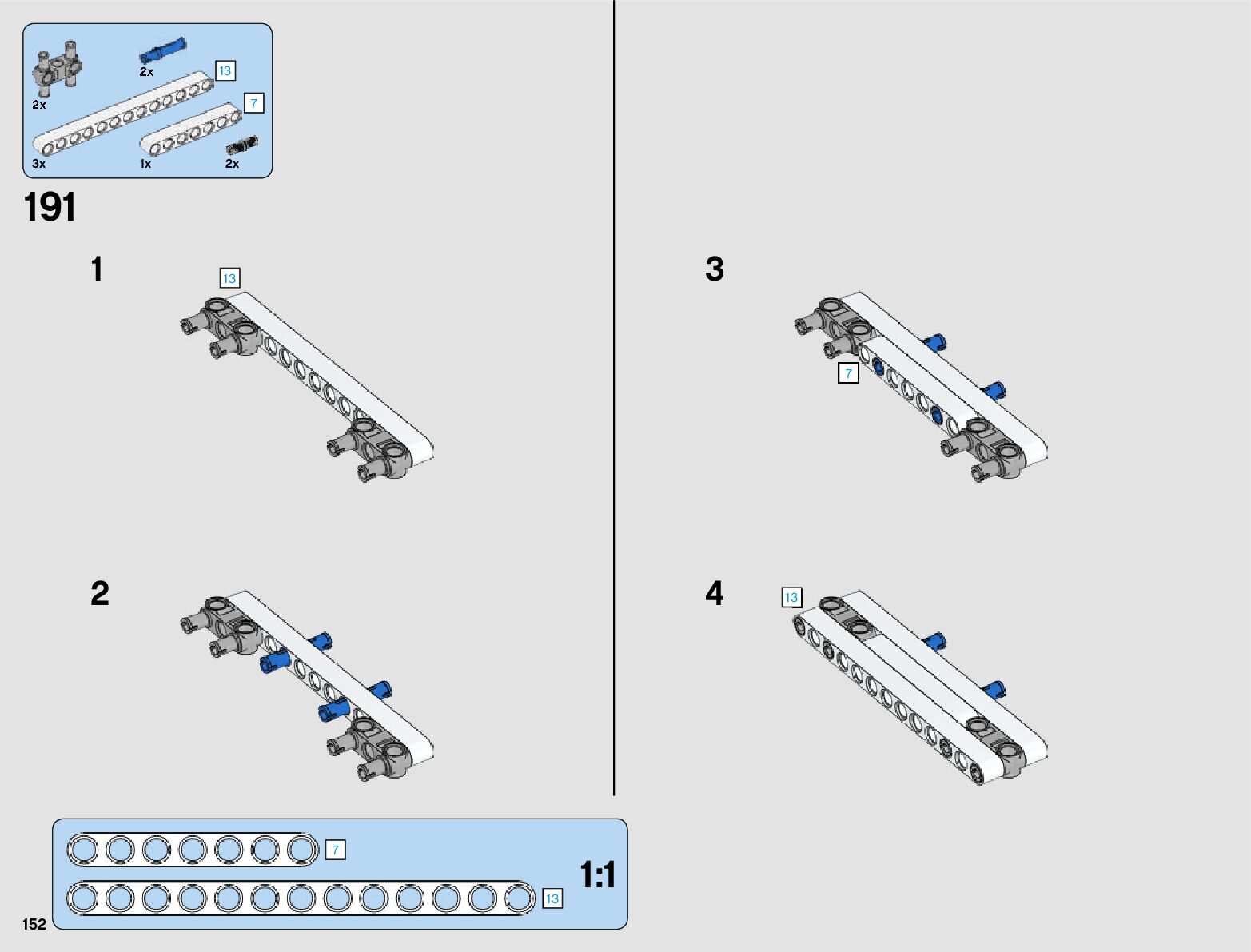 2x
2x
13
7
3x
1x
2x

191

1
13

2

3
7

4
13

7
13
1:1

152