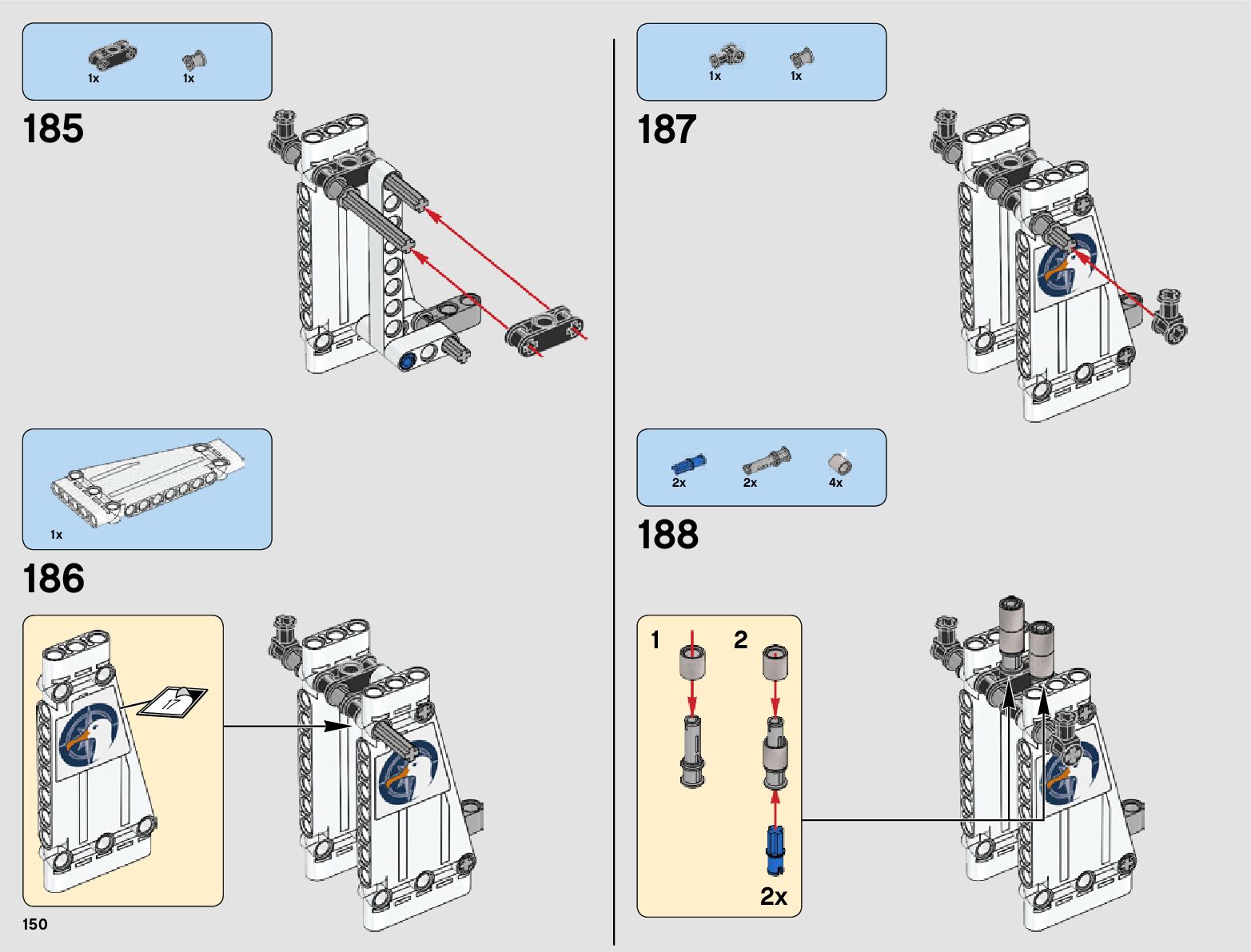 1x 1x

185

1x

186

17

150

1x 1x

187

2x 2x 4x

188

1 2

2x