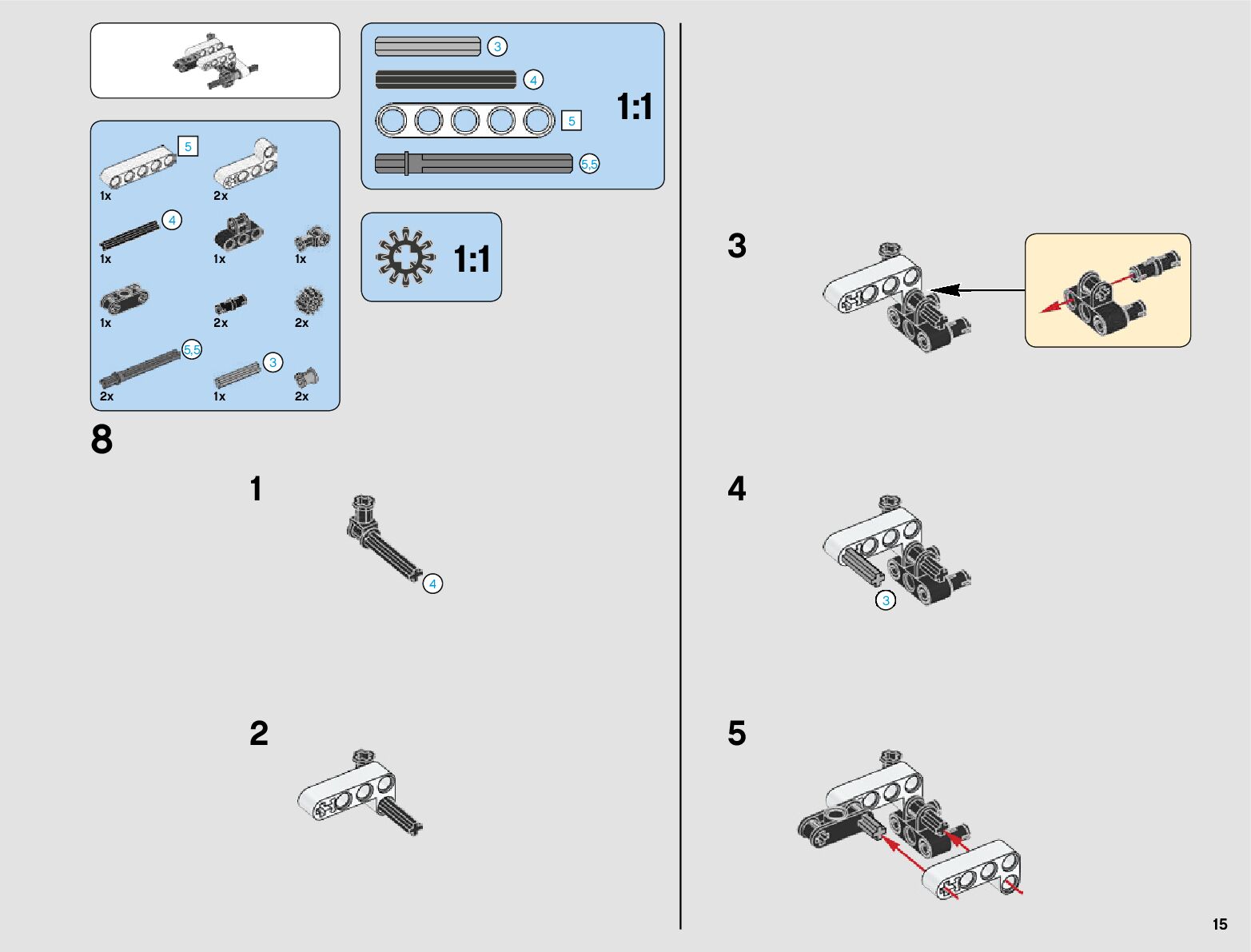 5
1x
2x
4
1x
1x
1x
1x
2x
2x
5,5
2x
3
1x
2x

3
4
5
5,5
1:1

1:1

8

1
4

2

3

4
3

5

15