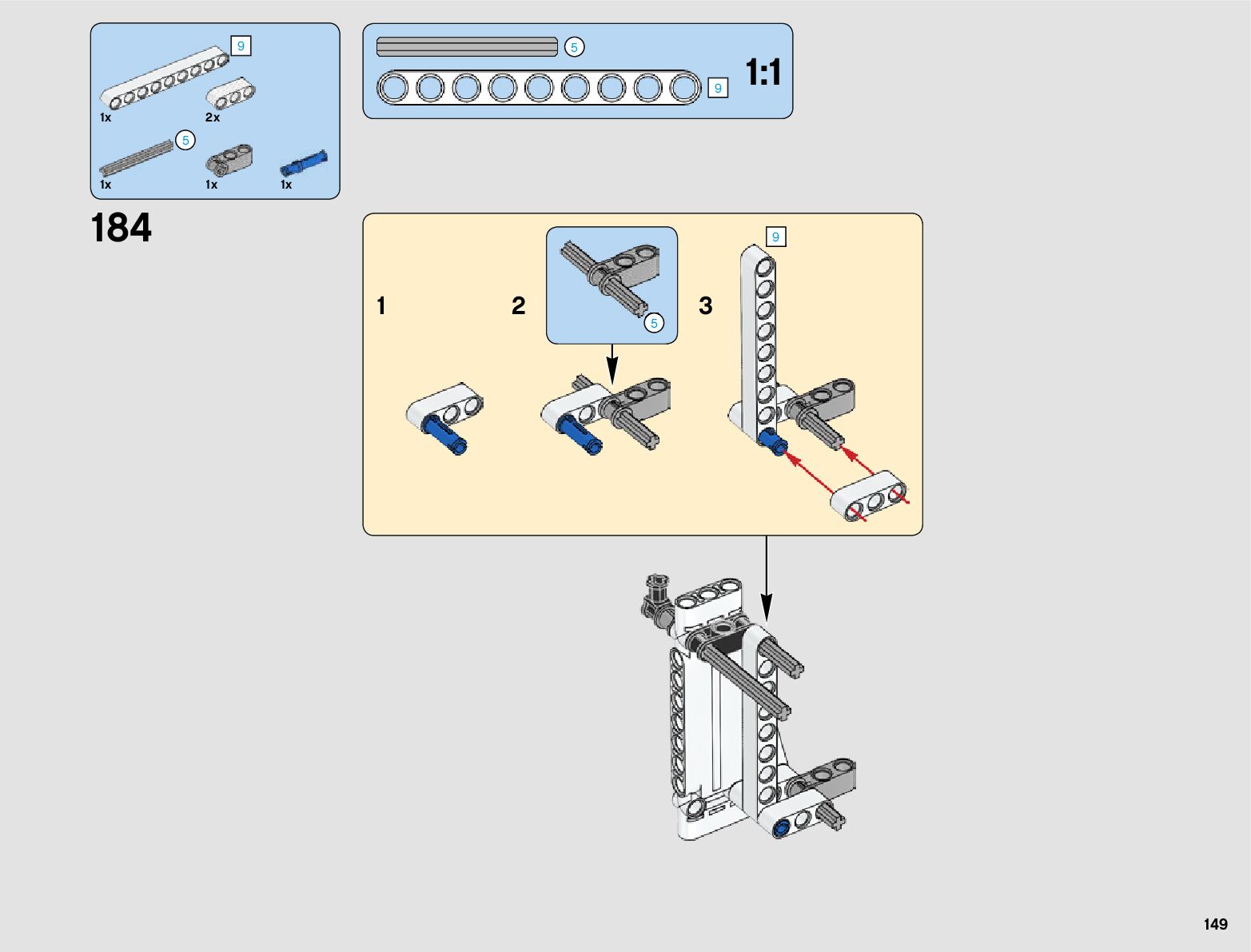 9
1x
2x
5
1x
1x
1x

5
9
1:1

184

1
2
5
3
9

149