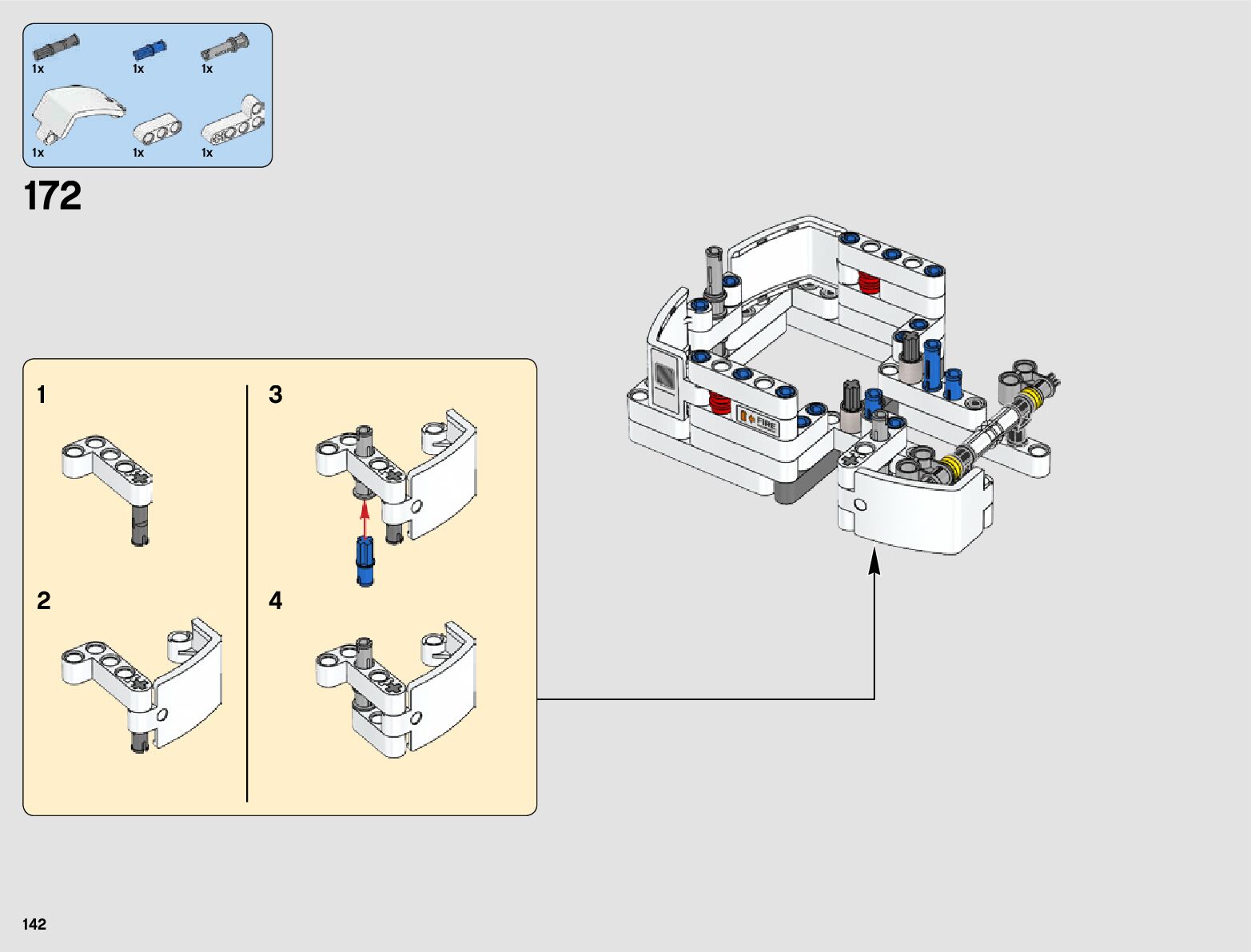 1x
1x
1x
1x
1x
1x

172

1

2

3

4

FIRE

142