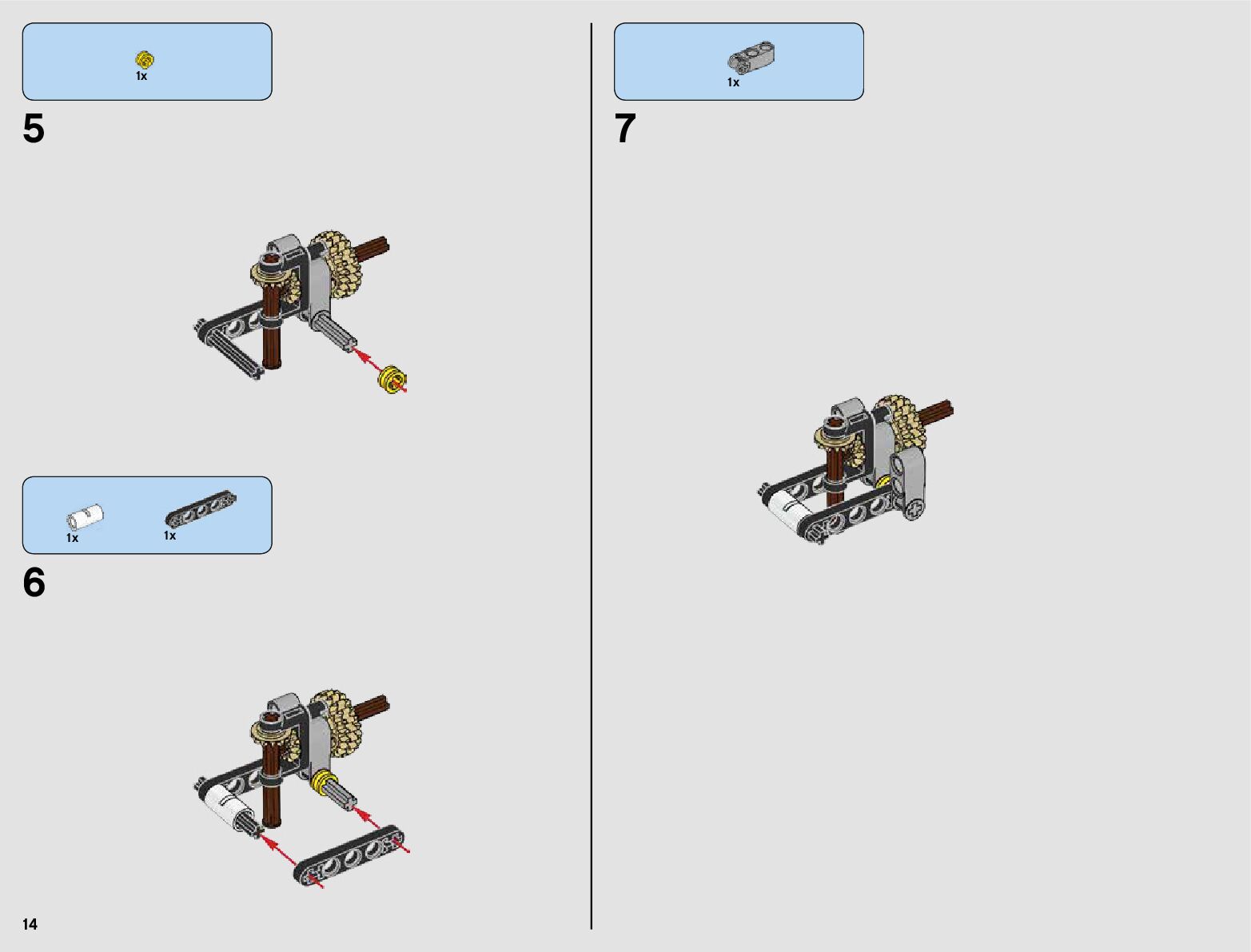 1x

5

1x

1x

6

14

1x

7