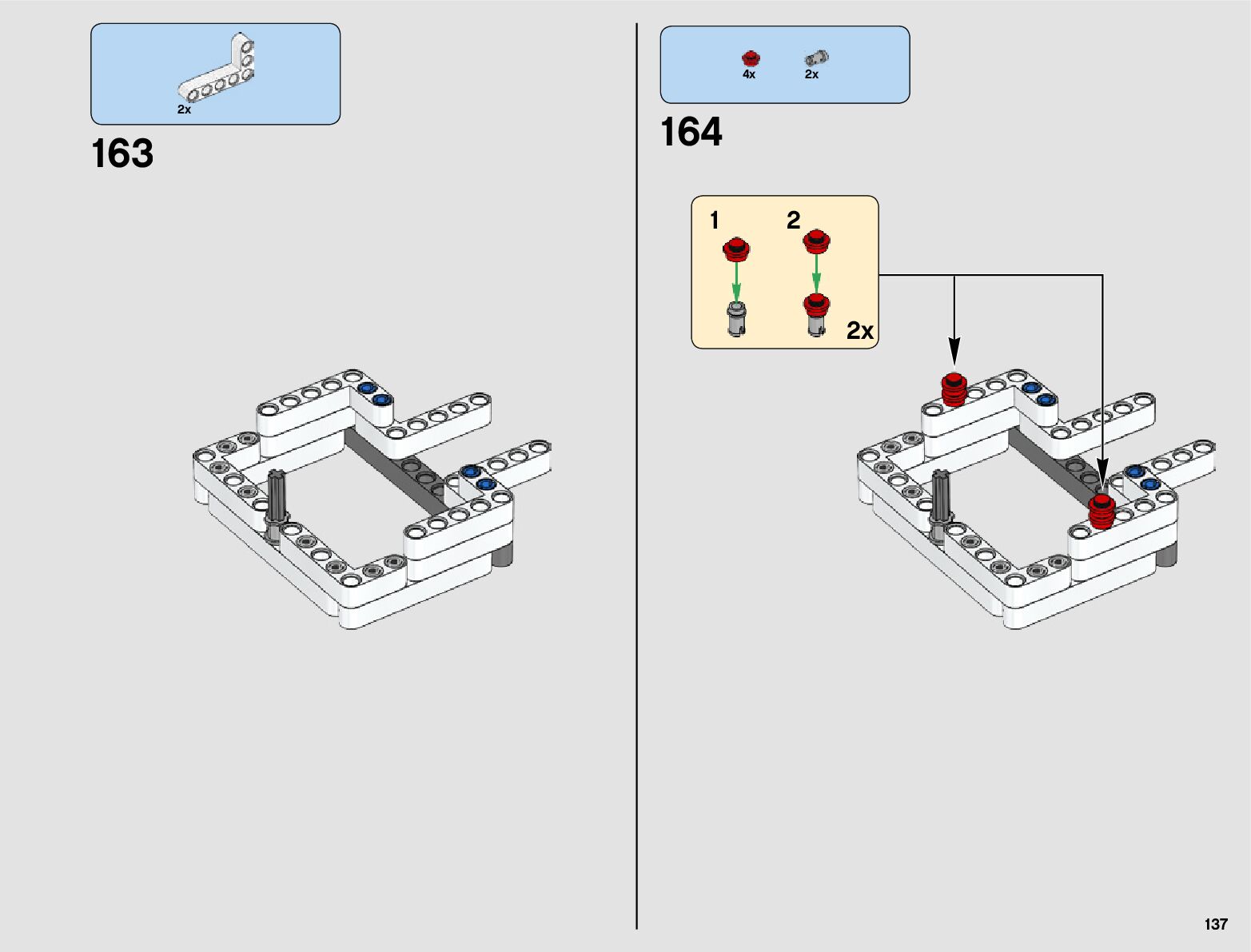 2x

163

4x 2x

164

1 2

2x

137