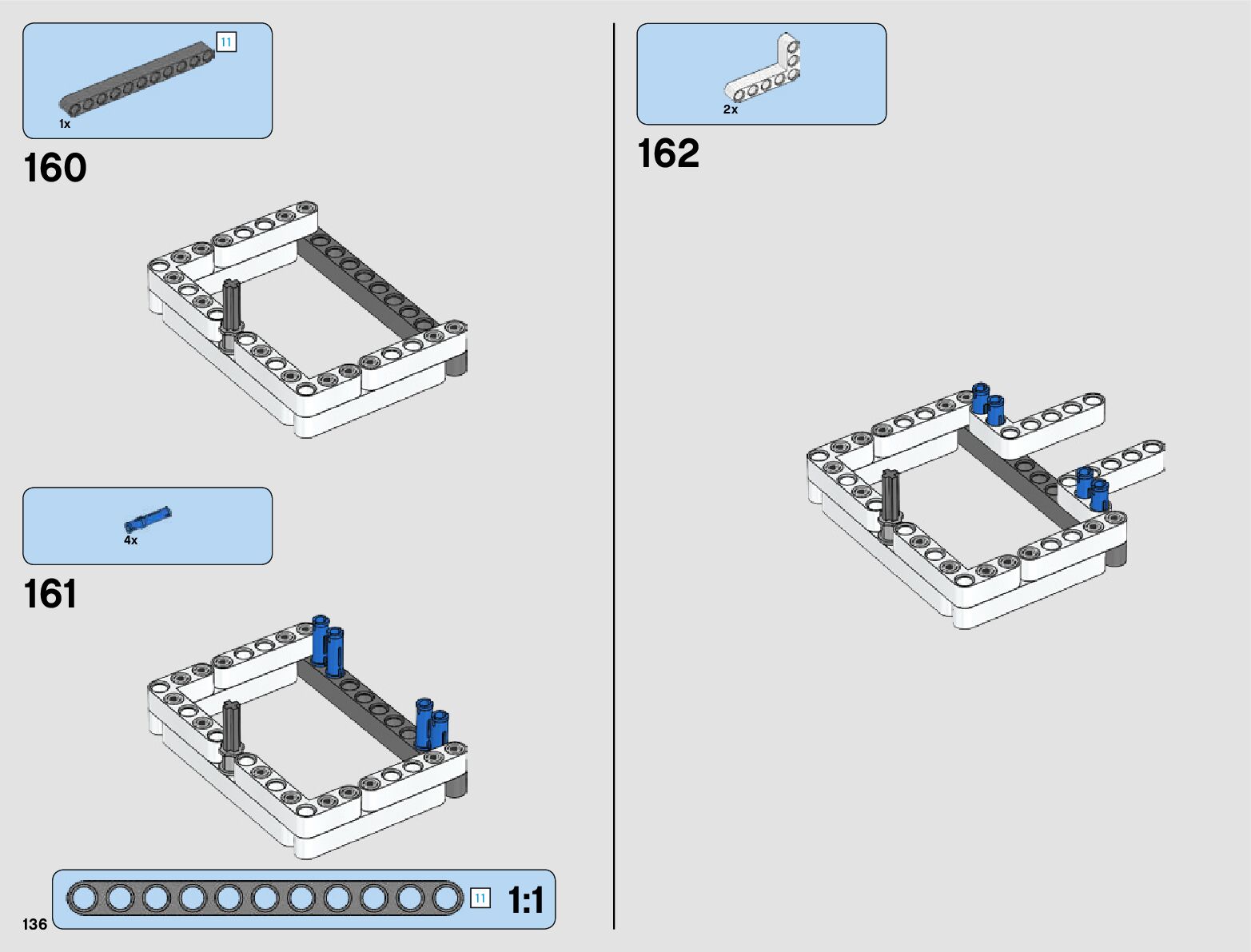 11
1x
160

4x
161

11 1:1
136

2x
162