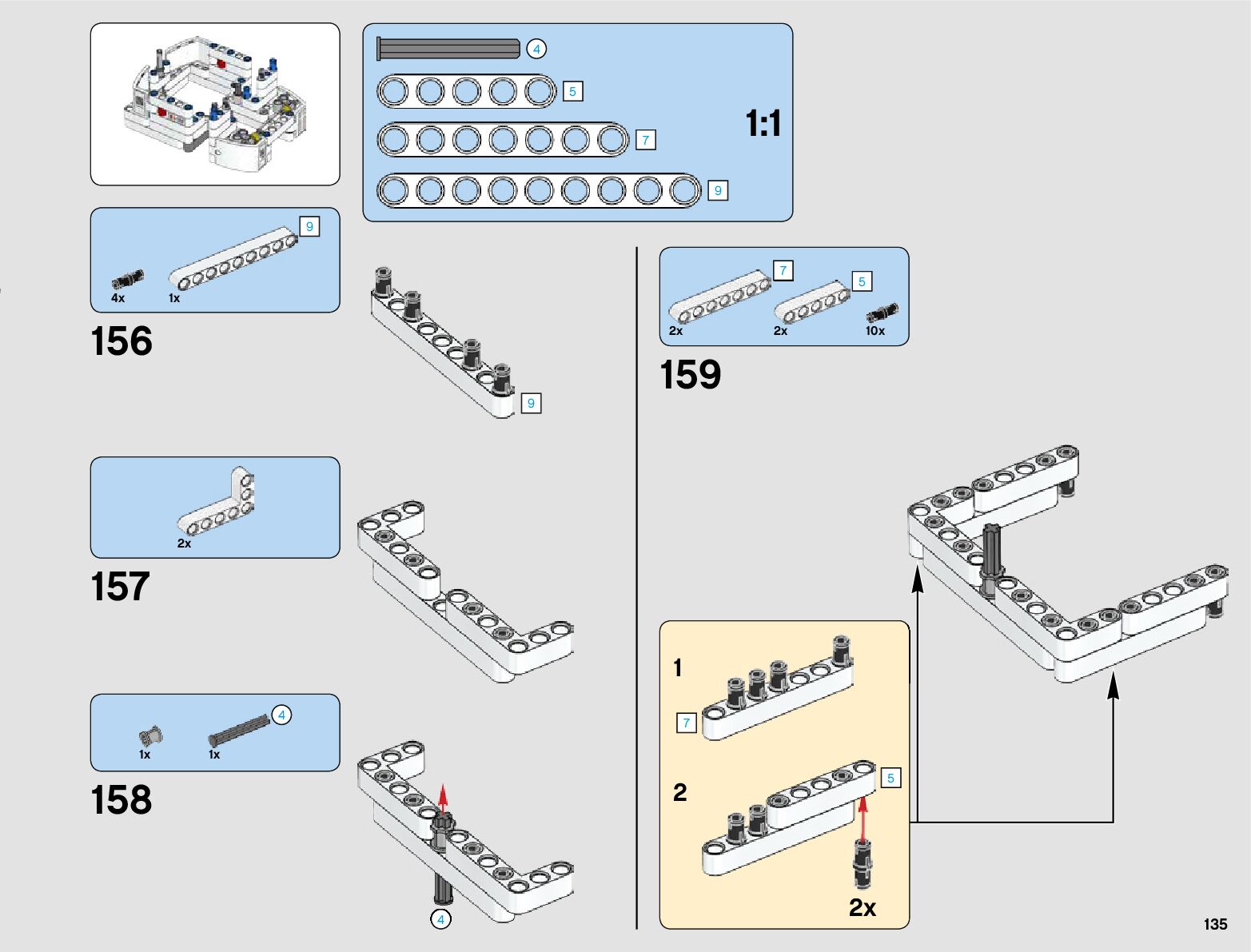 4

5

7

9

1:1

9

4x 1x

156

9

2x

157

4

1x 1x

158

4

7

5

2x 2x 10x

159

1

7

2

5

2x

135