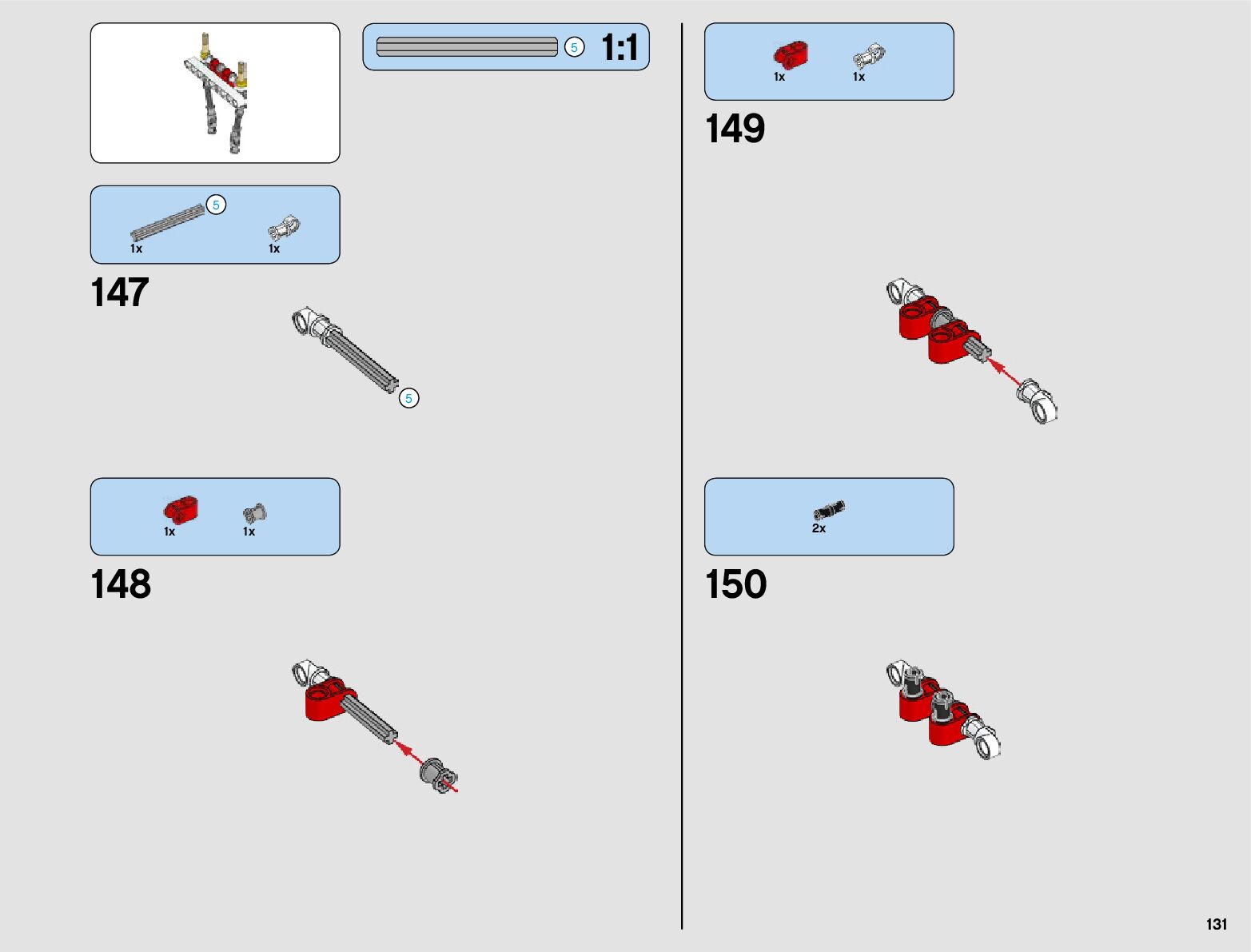 5 1:1

5
1x 1x

147

5

1x 1x

148

1x 1x

149

2x

150

131