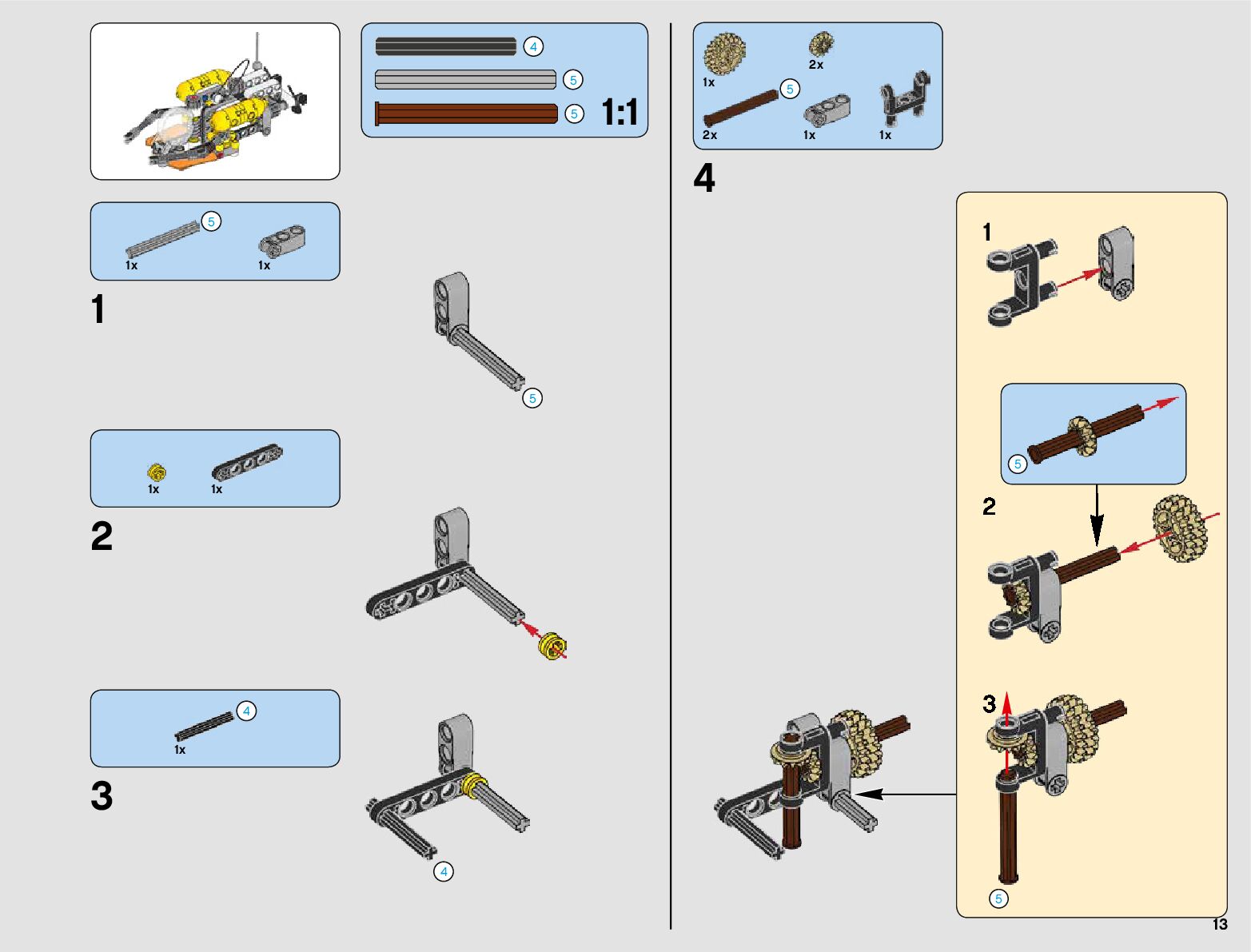 4
5
5
1:1

5
1x
1x

1

5

1x
1x

2

4
1x

3

4

1x
2x
5
2x
1x
1x

4

1

5

2

3

5

13