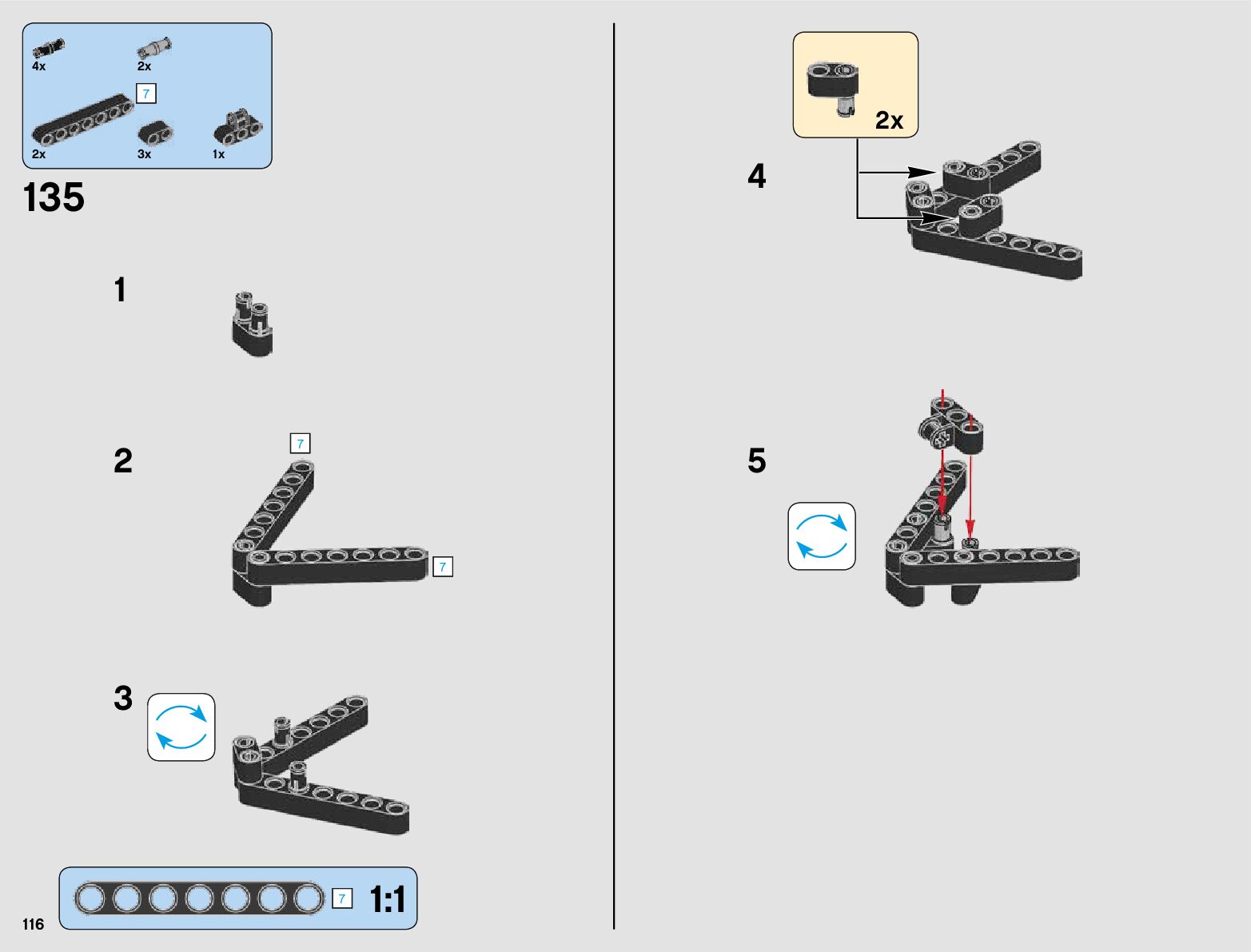 4x
2x
7
2x
3x
1x

135

1

2
7
7

3

7
1:1

116

2x
4

5